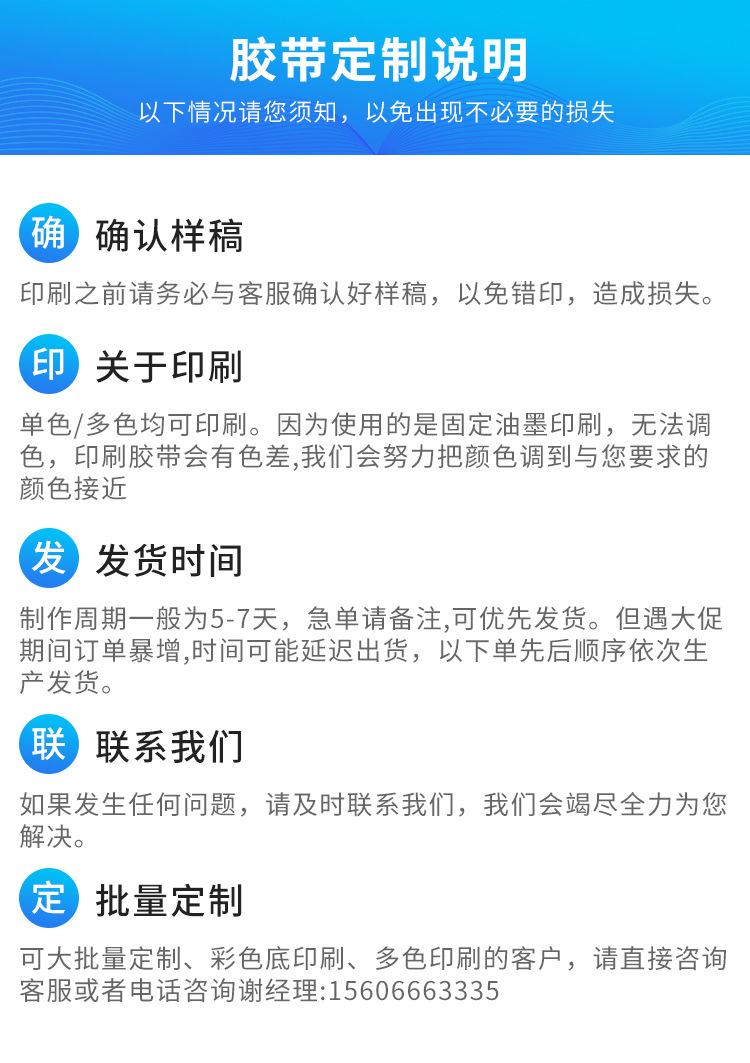 胶带定制说明
以下情况请您须知，以免出现不必要的损失

确 确认样稿

印刷之前请务必与客服确认好样稿，以免错印，造成损失。

印 关于印刷

单色/多色均可印刷。因为使用的是固定油墨印刷，无法调色，印刷胶带会有色差,我们会努力把颜色调到与您要求的颜色接近

发 发货时间

制作周期一般为5-7天，急单请备注,可优先发货。但遇大促期间订单暴增,时间可能延迟出货，以下单先后顺序依次生产发货。

联 联系我们

如果发生任何问题，请及时联系我们，我们会竭尽全力为您解决。

定 批量定制

可大批量定制、彩色底印刷、多色印刷的客户，请直接咨询客服或者电话咨询谢经理:15606663335