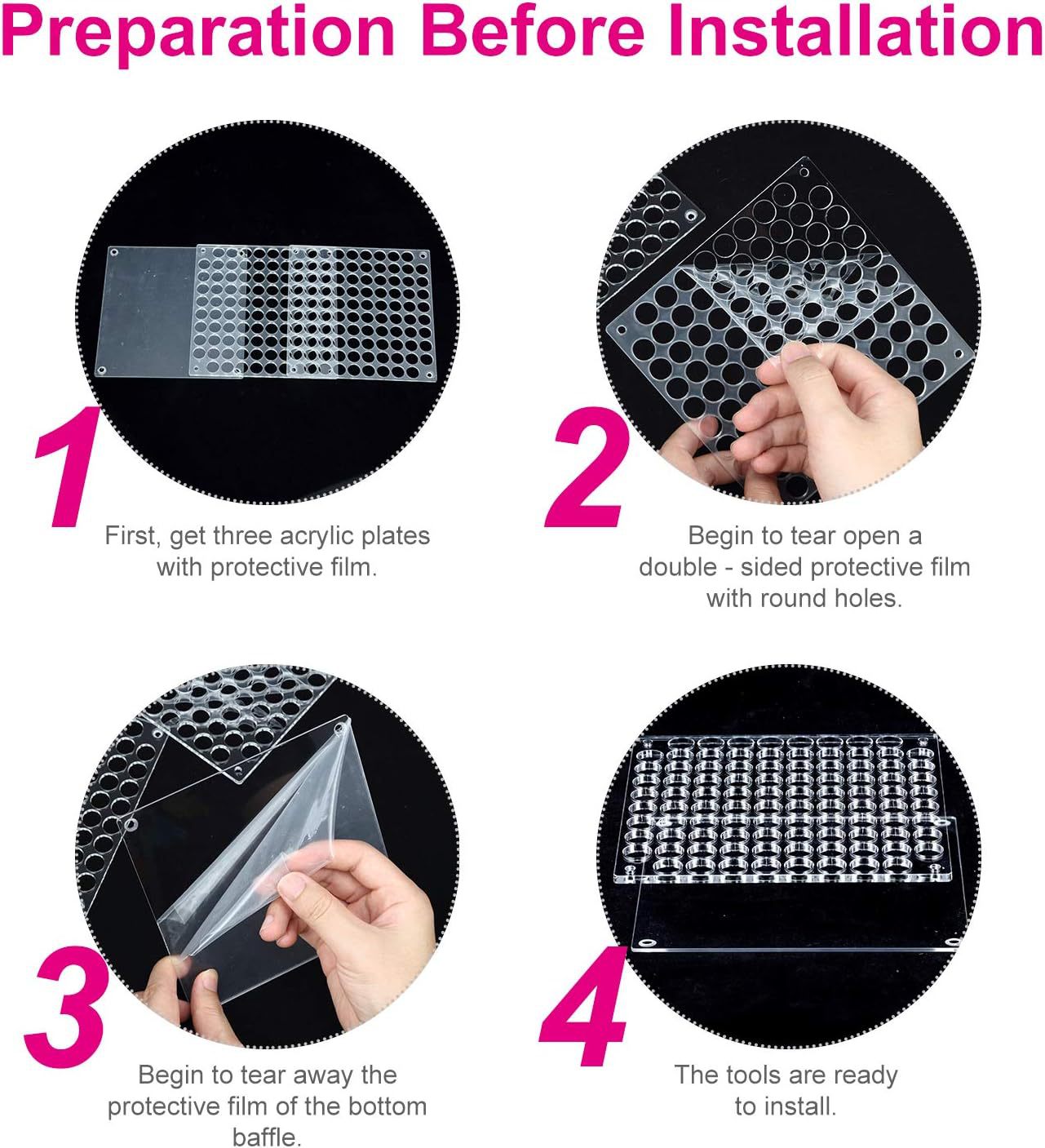 Preparation Before Installation

1

First, get three acrylic plates with protective film.

2

Begin to tear open a double - sided protective film with round holes.

3

Begin to tear away the protective film of the bottom baffle.

4

The tools are ready to install.