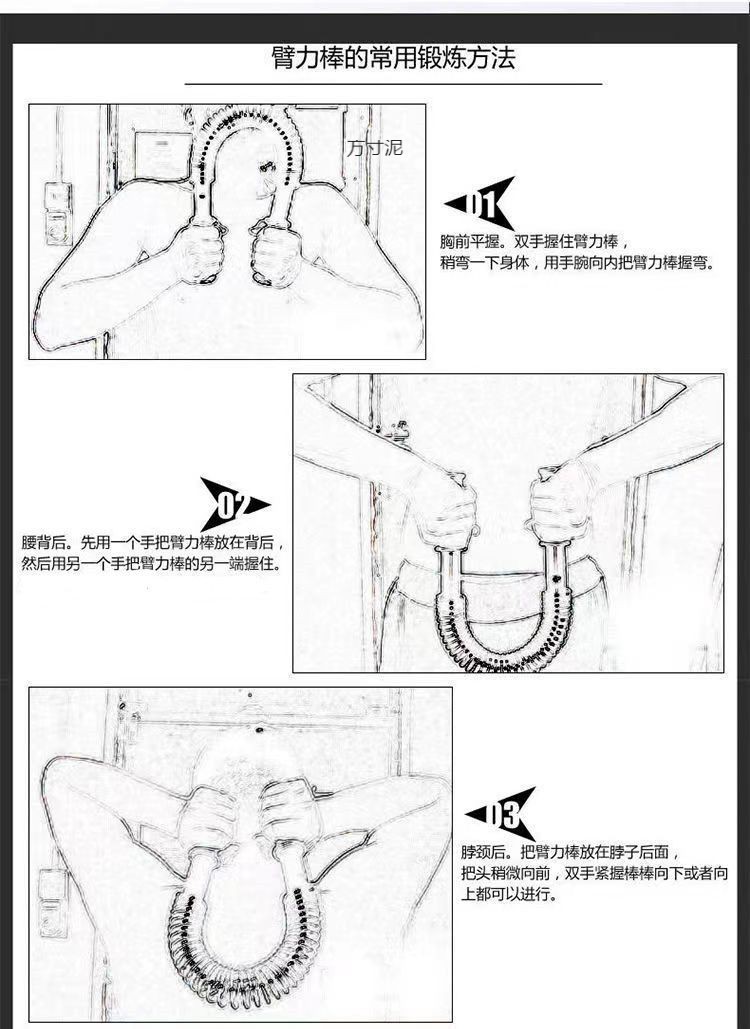 臂力棒的常用锻炼方法

万寸泥

01
胸前平握。双手握住臂力棒，稍弯一下身体，用手腕向内把臂力棒握弯。

02
腰背后。先用一个手把臂力棒放在背后，然后用另一个手把臂力棒的另一端握住。

03
脖颈后。把臂力棒放在脖子后面，把头稍微向前，双手紧握棒棒向下或者向上都可以进行。