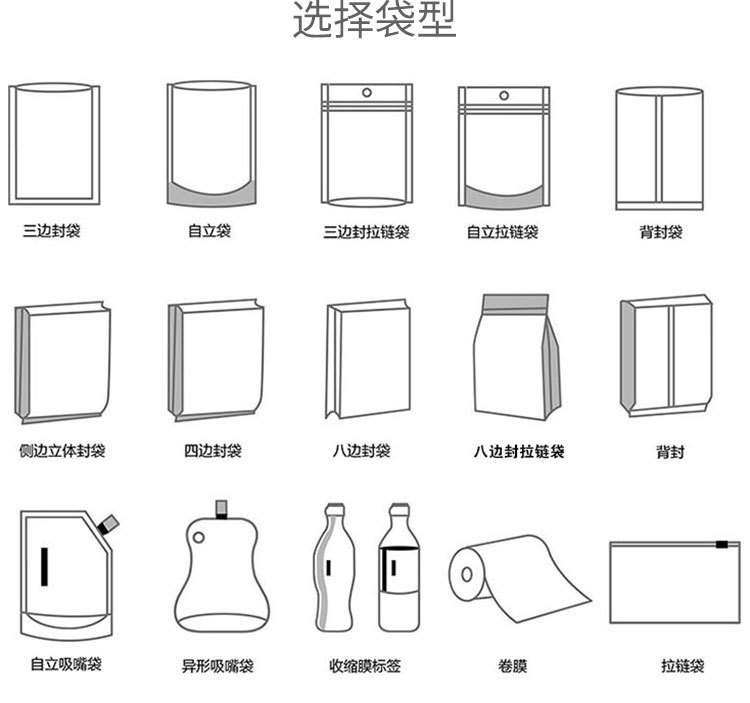 选择袋型

三边封袋

自立袋

三边封拉链袋

自立拉链袋

背封袋

侧边立体封袋

四边封袋

八边封袋

八边封拉链袋

背封

自立吸嘴袋

异形吸嘴袋

收缩膜标签

卷膜

拉链袋