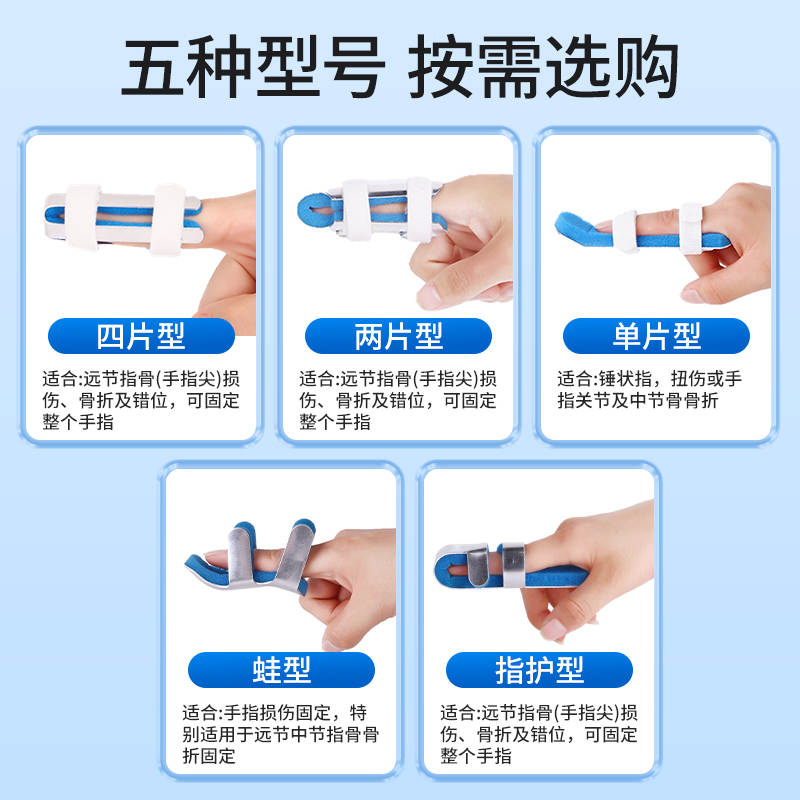 五种型号 按需选购

四片型

适合:远节指骨(手指尖)损伤、骨折及错位，可固定整个手指

两片型

适合:远节指骨(手指尖)损伤、骨折及错位，可固定整个手指

单片型

适合:锤状指，扭伤或手指关节及中节骨骨折

蛙型

适合:手指损伤固定，特别适用于远节中节指骨骨折固定

指护型

适合:远节指骨(手指尖)损伤、骨折及错位，可固定整个手指