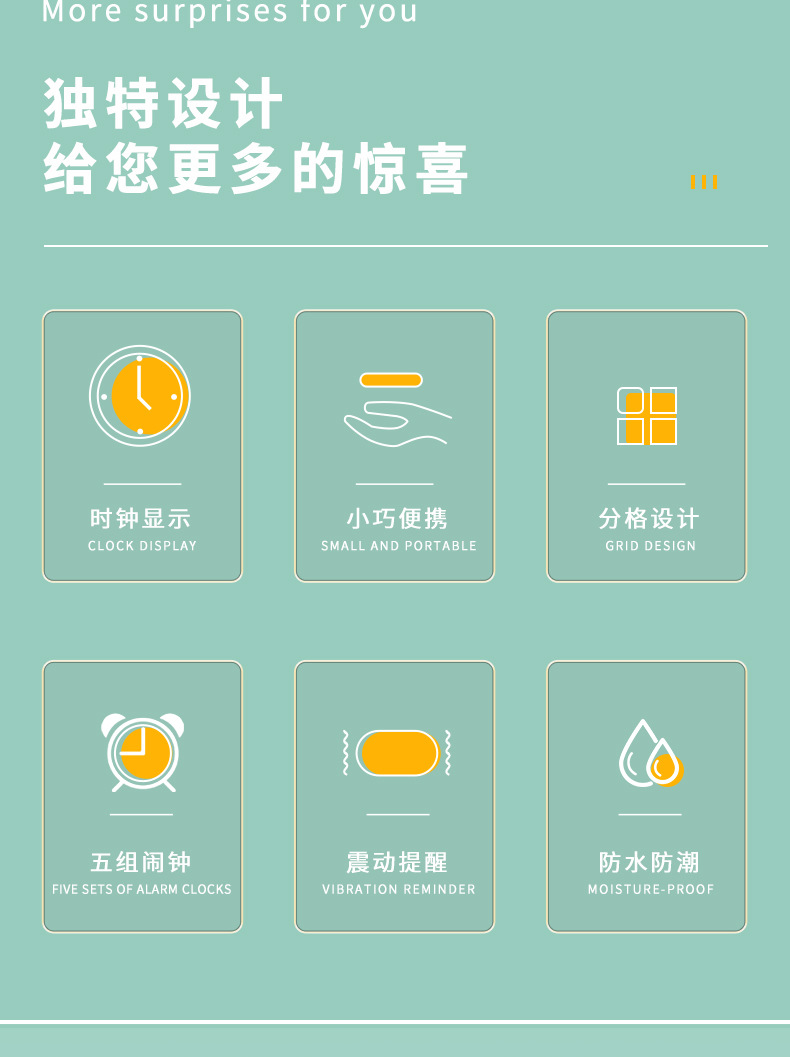 More surprises for you

独特设计
给您更多的惊喜

时钟显示
CLOCK DISPLAY

小巧便携
SMALL AND PORTABLE

分格设计
GRID DESIGN

五组闹钟
FIVE SETS OF ALARM CLOCKS

震动提醒
VIBRATION REMINDER

防水防潮
MOISTURE-PROOF