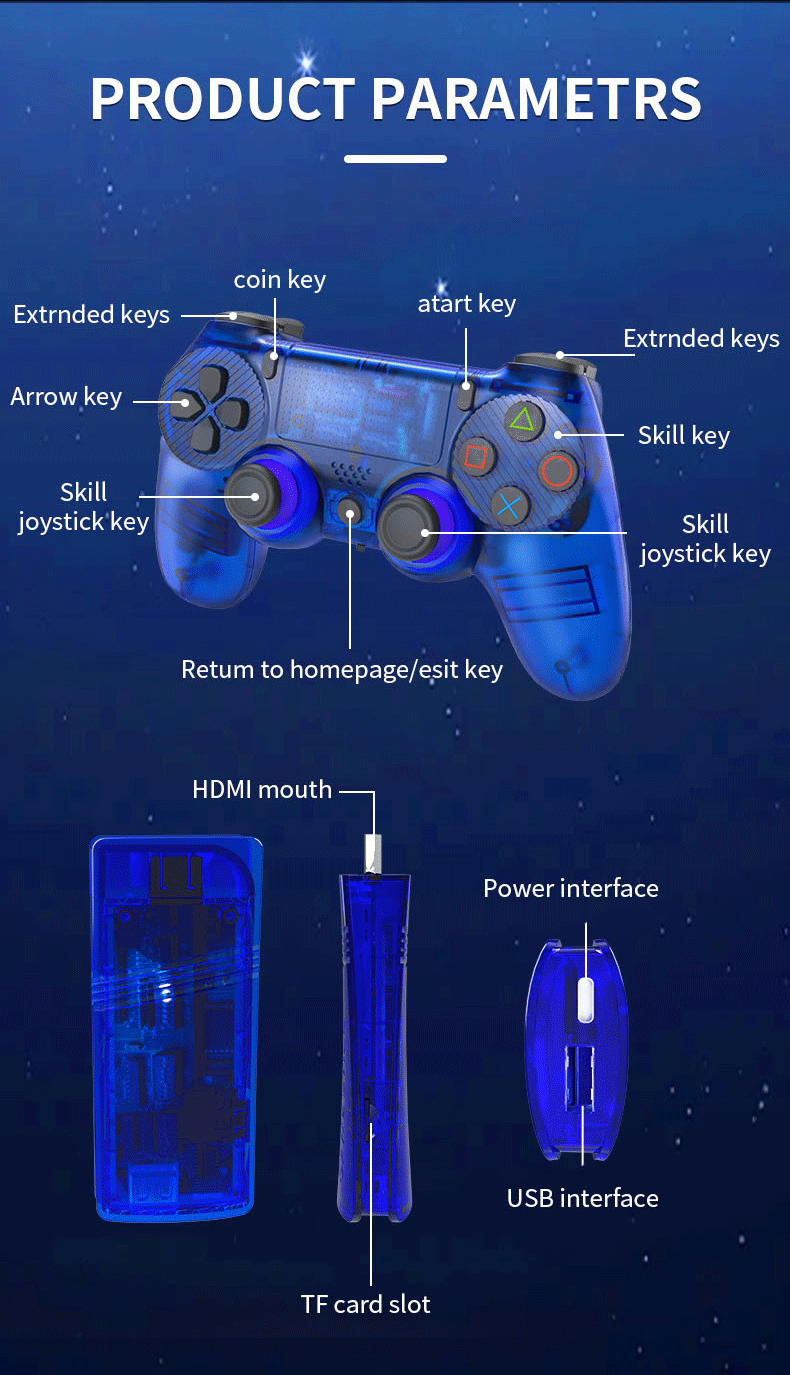 PRODUCT PARAMETRS

coin key
Extrnded keys
atart key
Extrnded keys
Arrow key
Skill key
Skill joystick key
Skill joystick key
Retum to homepage/esit key

HDMI mouth
Power interface
USB interface
TF card slot