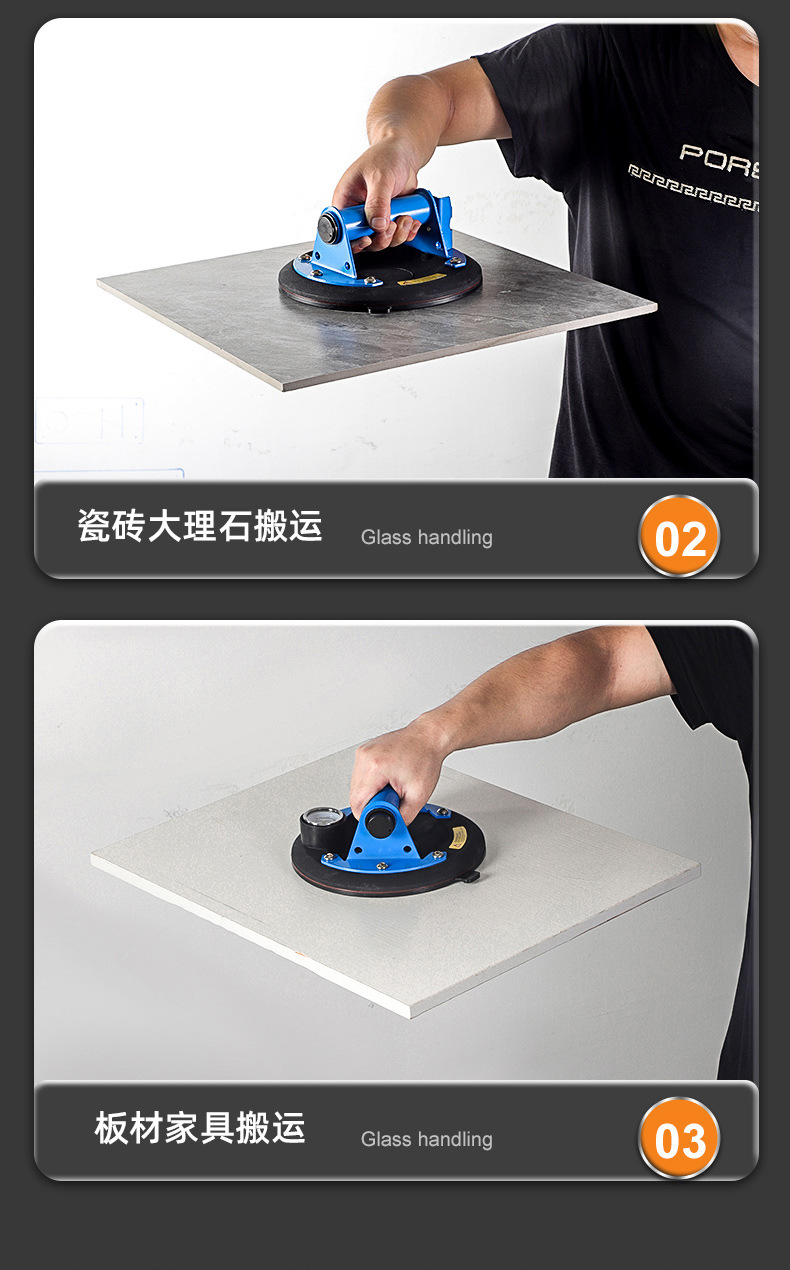 PORS

瓷砖大理石搬运 Glass handling 02

板材家具搬运 Glass handling 03