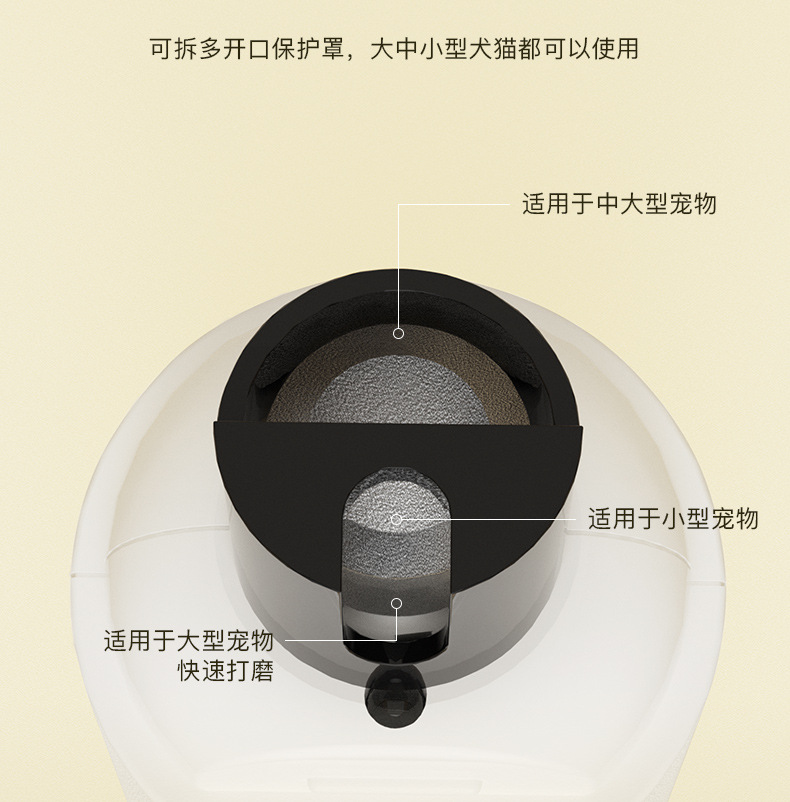 可拆多开口保护罩，大中小型犬猫都可以使用

适用于中大型宠物

适用于小型宠物

适用于大型宠物
快速打磨