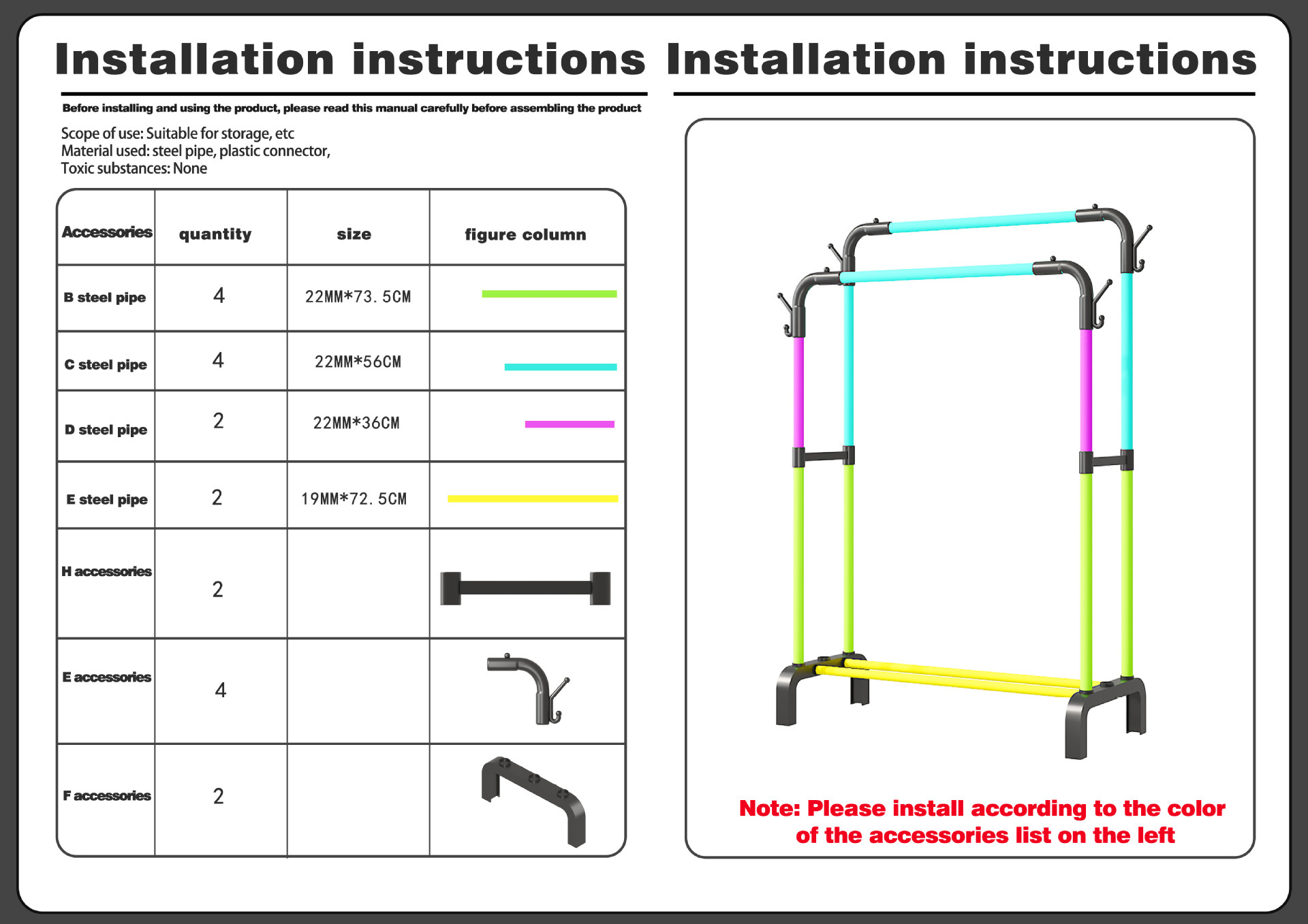 Installation instructions

Before installing and using the product, please read this manual carefully before assembling the product

Scope of use: Suitable for storage, etc
Material used: steel pipe, plastic connector,
Toxic substances: None

| Accessories | quantity | size | figure column |
|---|---|---|---|
| B steel pipe | 4 | 22MM*73.5CM | |
| C steel pipe | 4 | 22MM*56CM | |
| D steel pipe | 2 | 22MM*36CM | |
| E steel pipe | 2 | 19MM*72.5CM | |
| H accessories | 2 | | |
| E accessories | 4 | | |
| F accessories | 2 | | |

Installation instructions

Note: Please install according to the color of the accessories list on the left