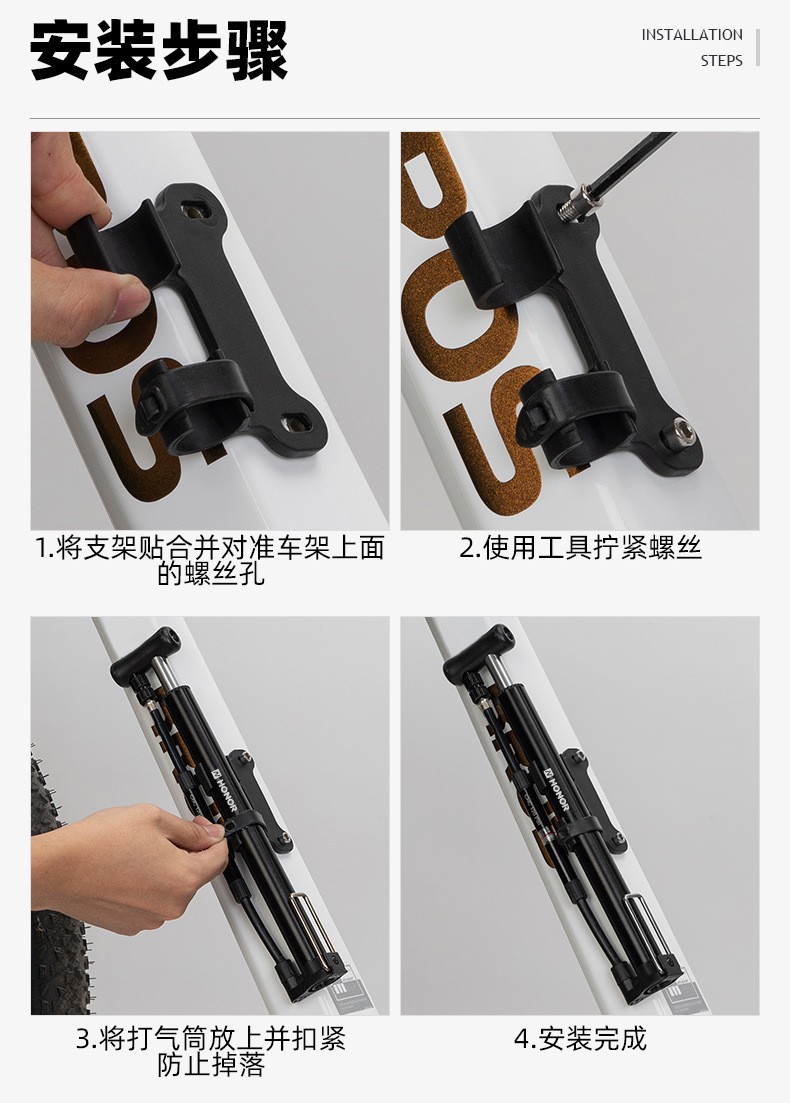 安装步骤

INSTALLATION STEPS

1.将支架贴合并对准车架上面的螺丝孔

2.使用工具拧紧螺丝

HONOR

3.将打气筒放上并扣紧防止掉落

HONOR

4.安装完成