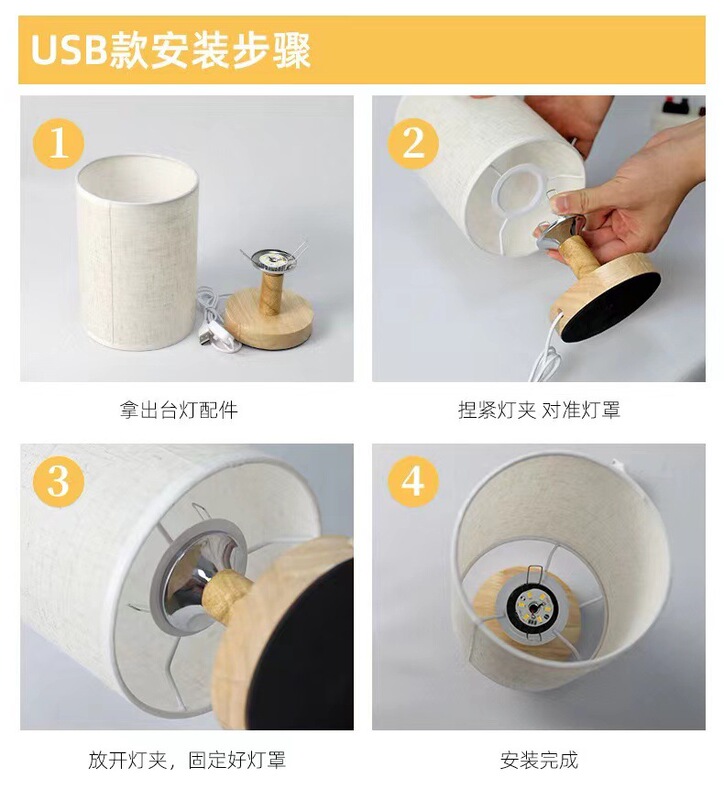 USB款安装步骤

1

拿出台灯配件

2

捏紧灯夹 对准灯罩

3

放开灯夹，固定好灯罩

4

安装完成