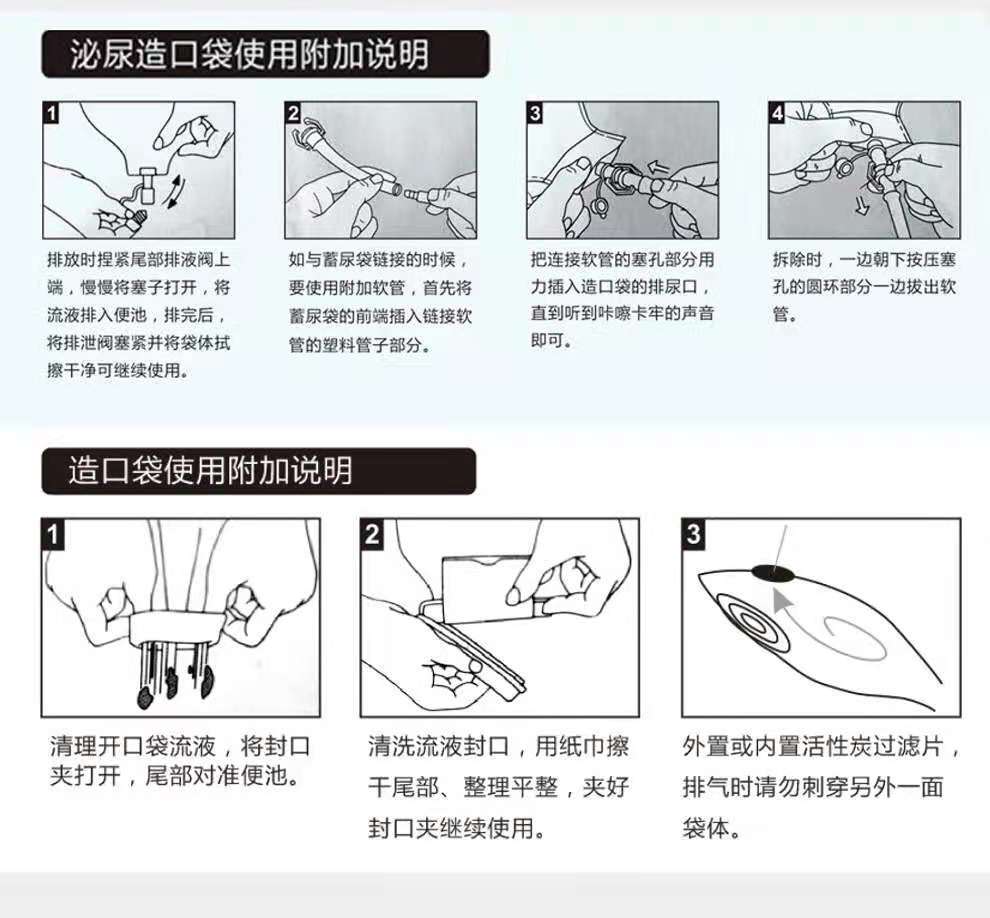 泌尿造口袋使用附加说明

1

排放时捏紧尾部排液阀上端，慢慢将塞子打开，将流液排入便池，排完后，将排泄阀塞紧并将袋体拭擦干净可继续使用。

2

如与蓄尿袋链接的时候，要使用附加软管，首先将蓄尿袋的前端插入链接软管的塑料管子部分。

3

把连接软管的塞孔部分用力插入造口袋的排尿口，直到听到咔嚓卡牢的声音即可。

4

拆除时，一边朝下按压塞孔的圆环部分一边拔出软管。

造口袋使用附加说明

1

清理开口袋流液，将封口夹打开，尾部对准便池。

2

清洗流液封口，用纸巾擦干尾部、整理平整，夹好封口夹继续使用。

3

外置或内置活性炭过滤片，排气时请勿刺穿另外一面袋体。