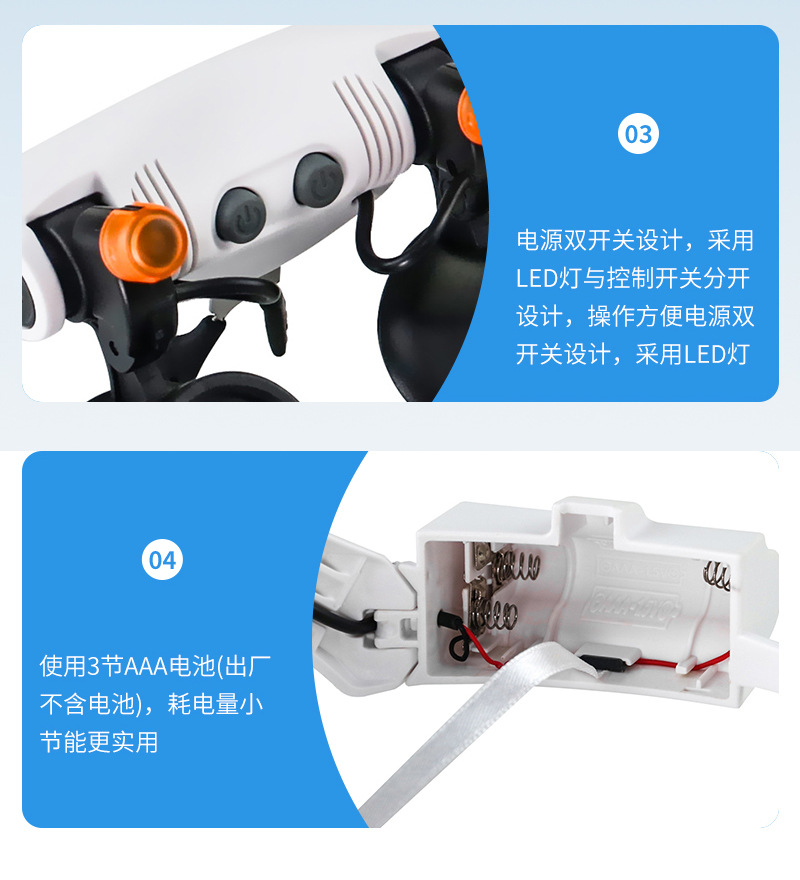 03

电源双开关设计，采用LED灯与控制开关分开设计，操作方便电源双开关设计，采用LED灯

04

使用3节AAA电池(出厂不含电池)，耗电量小节能更实用