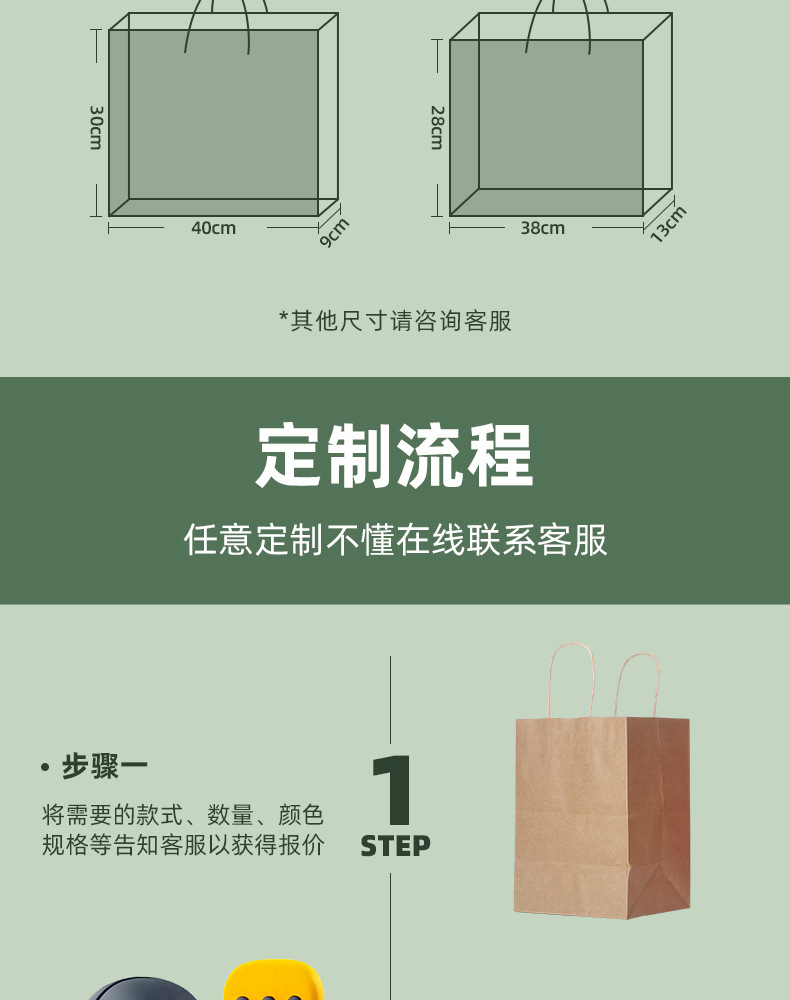 30cm
40cm
9cm

28cm
38cm
13cm

*其他尺寸请咨询客服

定制流程

任意定制不懂在线联系客服

• 步骤一

将需要的款式、数量、颜色规格等告知客服以获得报价

1
STEP