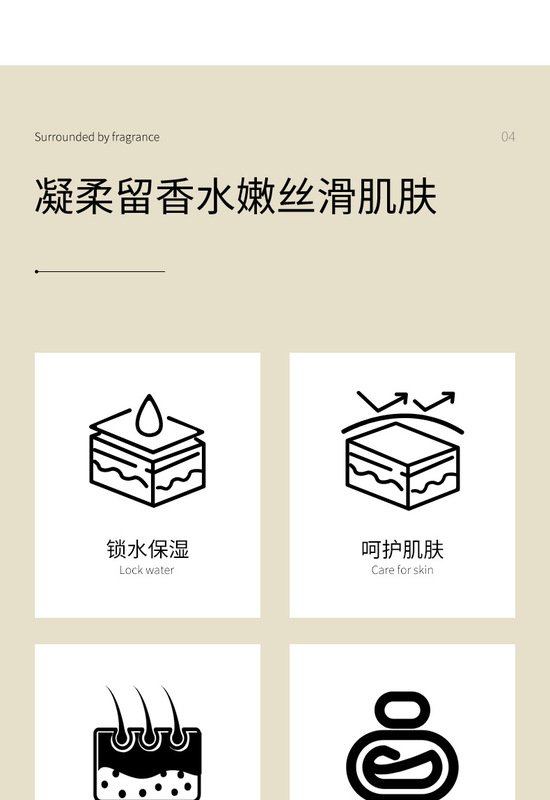 Surrounded by fragrance

04

凝柔留香水嫩丝滑肌肤

锁水保湿
Lock water

呵护肌肤
Care for skin