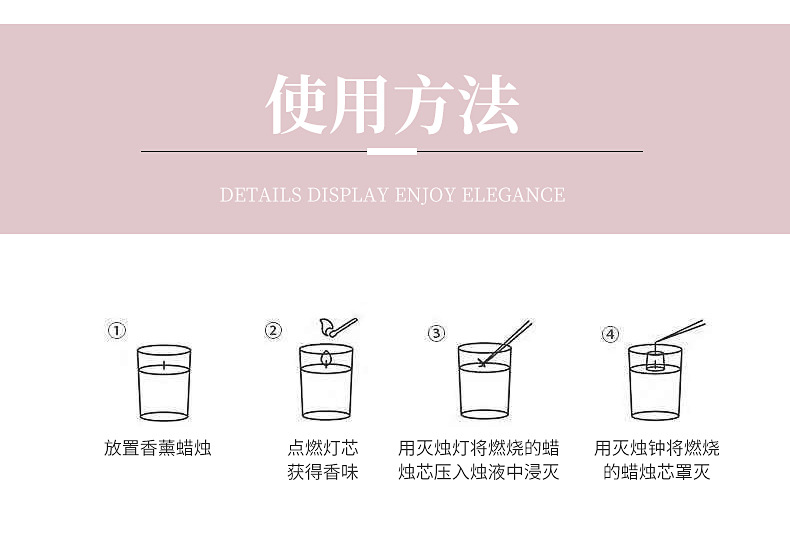 使用方法

DETAILS DISPLAY ENJOY ELEGANCE

①

放置香薰蜡烛

②

点燃灯芯
获得香味

③

用灭烛灯将燃烧的蜡烛芯压入烛液中浸灭

④

用灭烛钟将燃烧的蜡烛芯罩灭