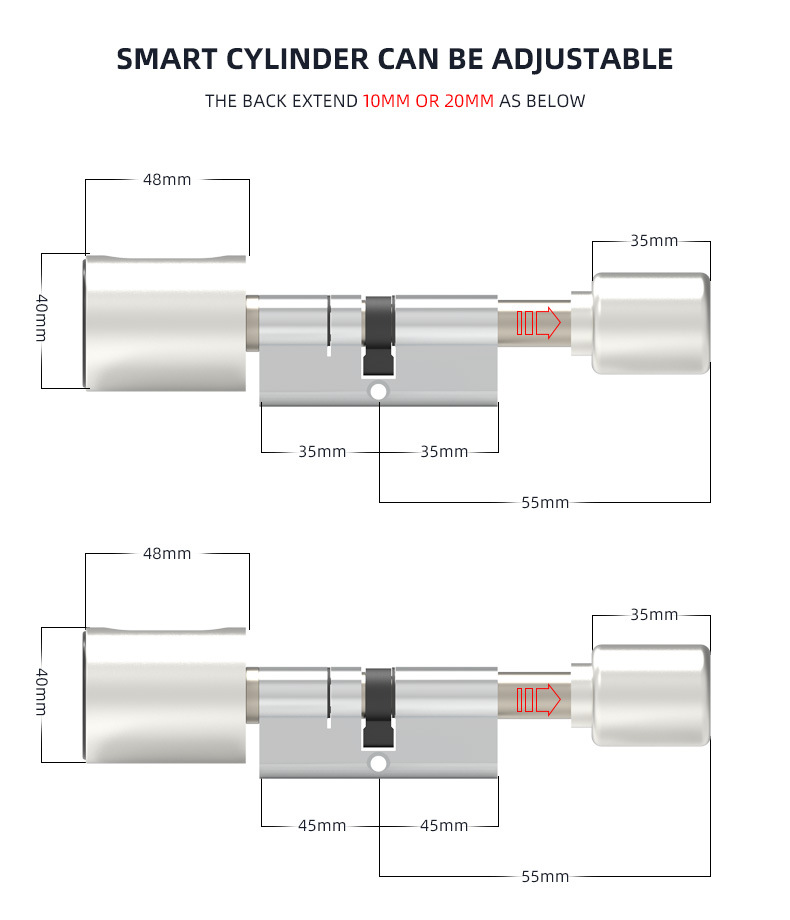 SMART CYLINDER CAN BE ADJUSTABLE

THE BACK EXTEND 10MM OR 20MM AS BELOW

48mm

40mm

35mm

35mm

35mm

55mm

48mm

40mm

35mm

45mm

45mm

55mm