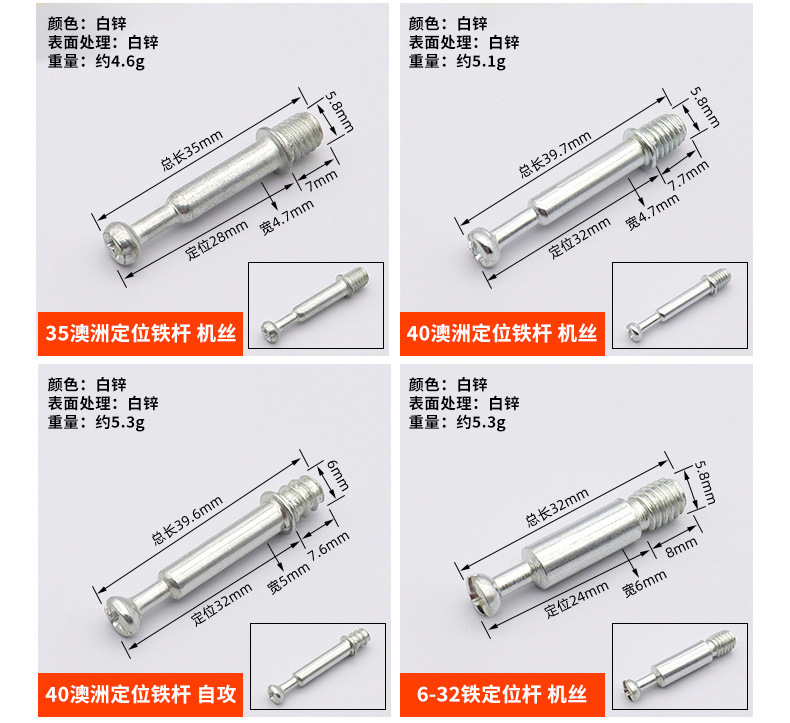 颜色：白锌
表面处理：白锌
重量：约4.6g

总长35mm
5.8mm
7mm
宽4.7mm
定位28mm

35澳洲定位铁杆 机丝

颜色：白锌
表面处理：白锌
重量：约5.1g

总长39.7mm
5.8mm
7.7mm
宽4.7mm
定位32mm

40澳洲定位铁杆 机丝

颜色：白锌
表面处理：白锌
重量：约5.3g

总长39.6mm
6mm
7.6mm
宽5mm
定位32mm

40澳洲定位铁杆 自攻

颜色：白锌
表面处理：白锌
重量：约5.3g

总长32mm
5.8mm
8mm
宽6mm
定位24mm

6-32铁定位杆 机丝