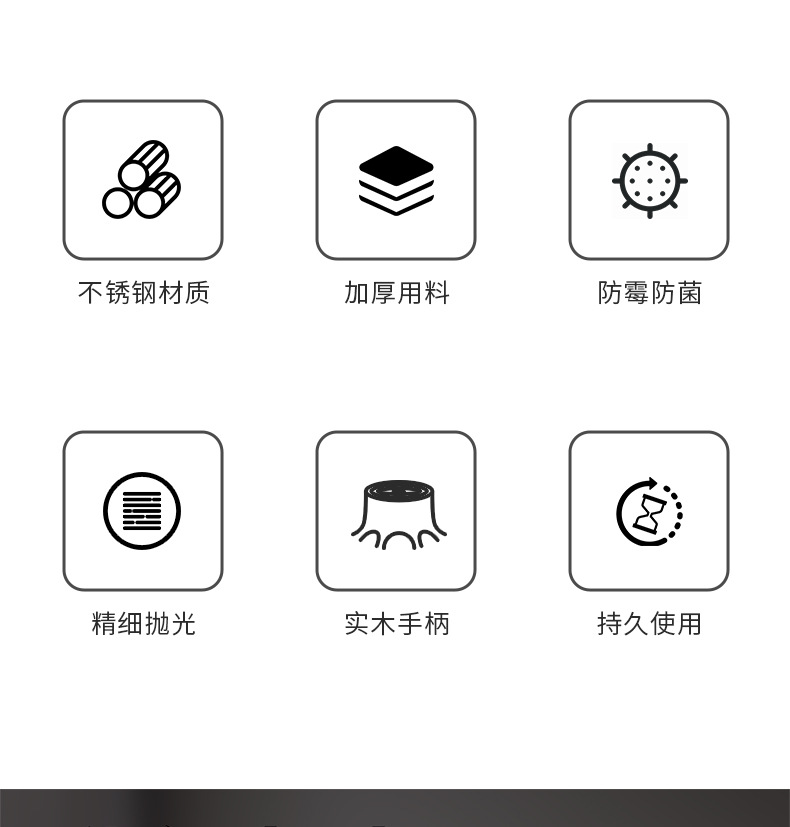 不锈钢材质

加厚用料

防霉防菌

精细抛光

实木手柄

持久使用