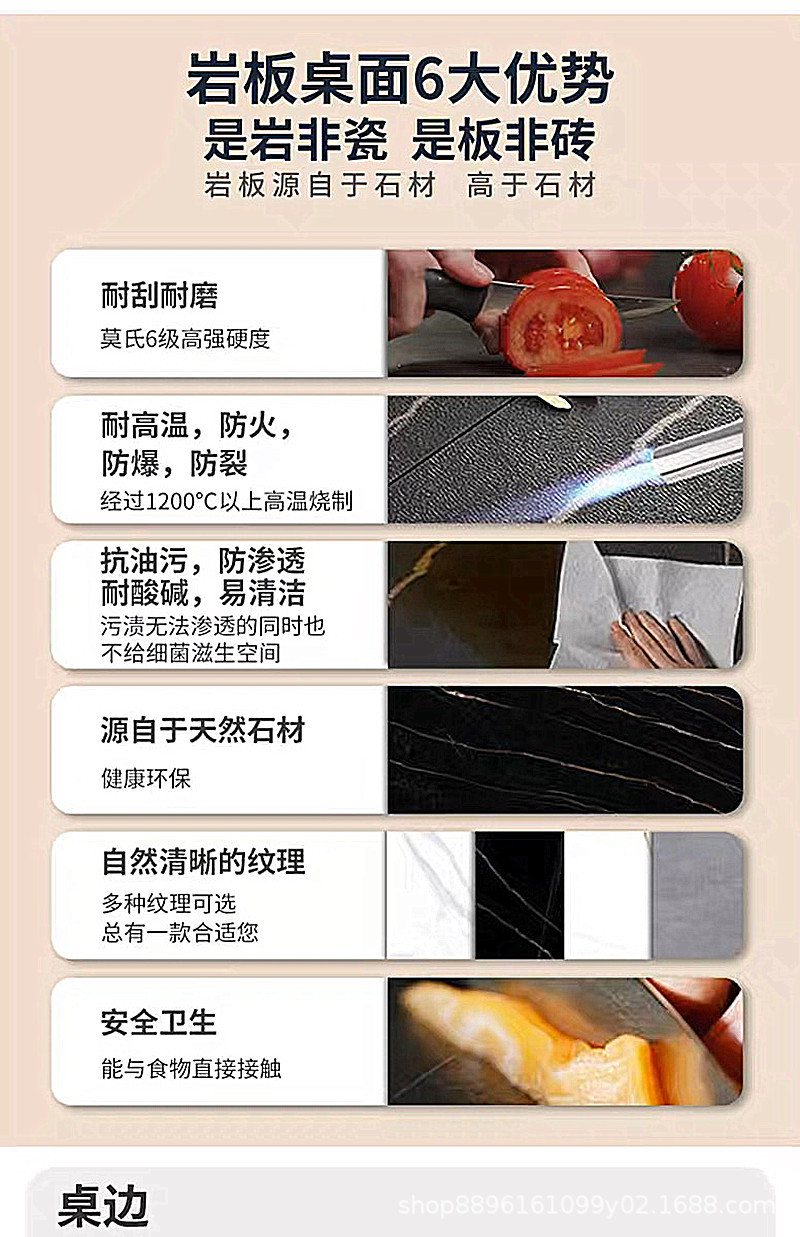 岩板桌面6大优势
是岩非瓷 是板非砖
岩板源自于石材 高于石材

耐刮耐磨
莫氏6级高强硬度

耐高温，防火，防爆，防裂
经过1200°C以上高温烧制

抗油污，防渗透
耐酸碱，易清洁
污渍无法渗透的同时也不给细菌滋生空间

源自于天然石材
健康环保

自然清晰的纹理
多种纹理可选
总有一款合适您

安全卫生
能与食物直接接触

桌边
shop8896161099y02.1688.com