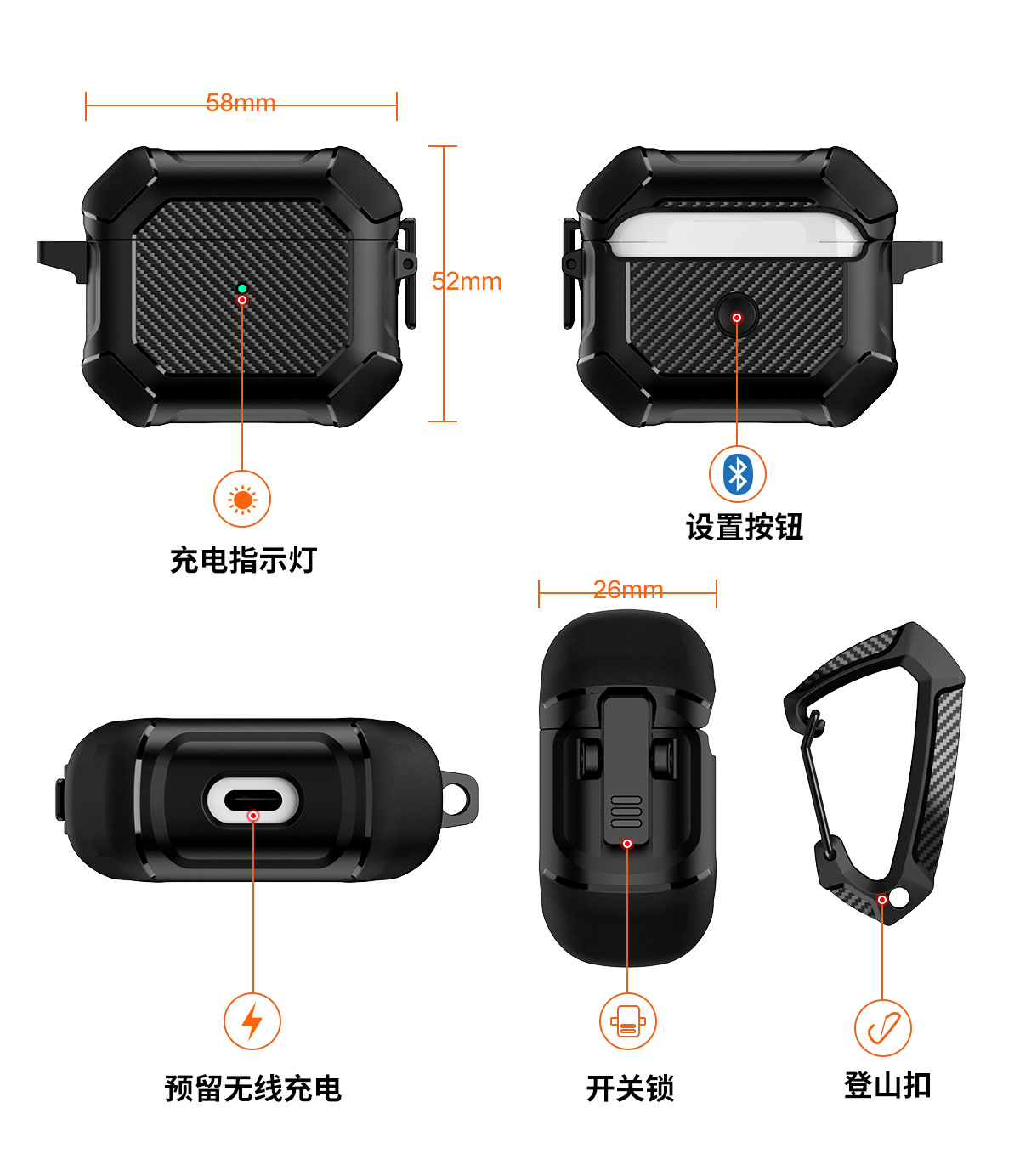 58mm

52mm

充电指示灯

设置按钮

26mm

预留无线充电

开关锁

登山扣