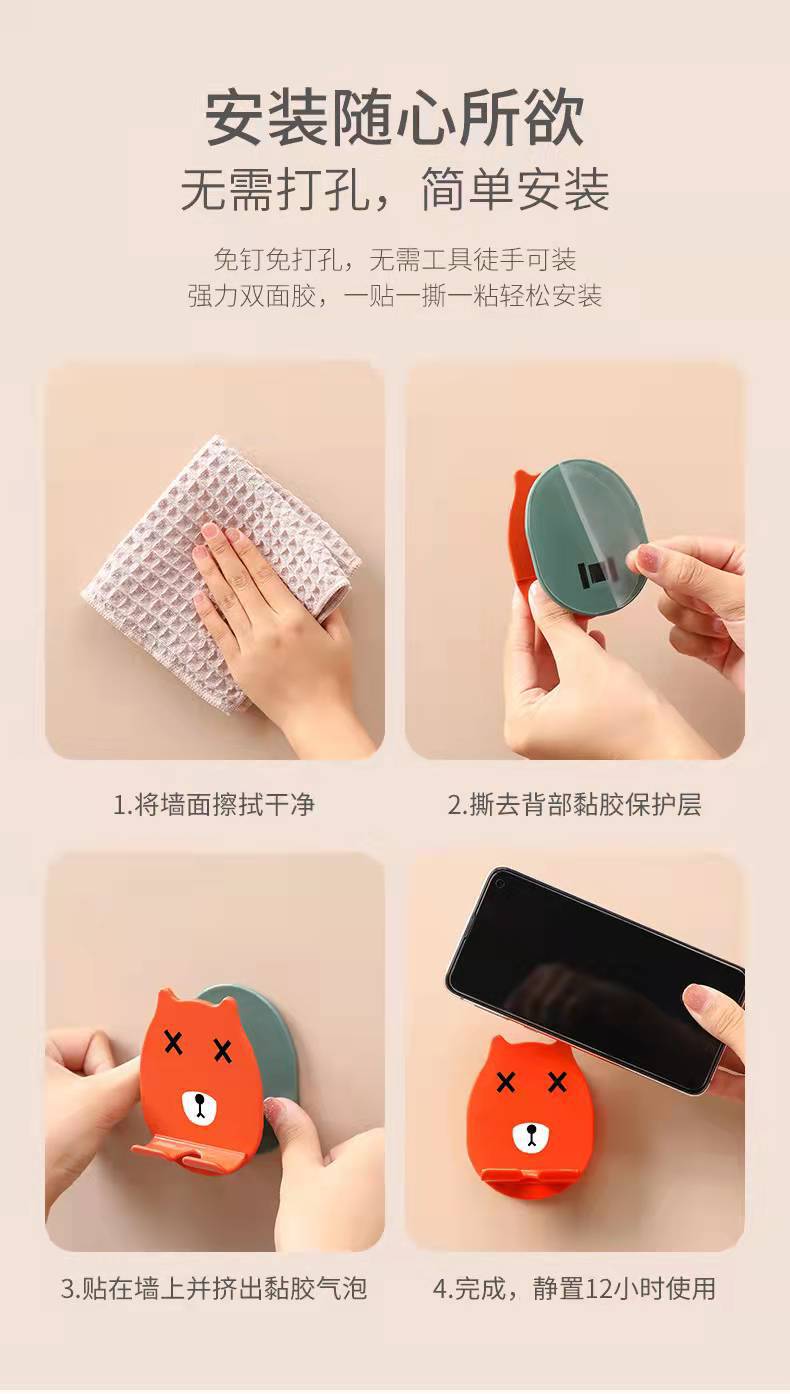 安装随心所欲
无需打孔，简单安装

免钉免打孔，无需工具徒手可装
强力双面胶，一贴一撕一粘轻松安装

1.将墙面擦拭干净

2.撕去背部黏胶保护层

3.贴在墙上并挤出黏胶气泡

4.完成，静置12小时使用