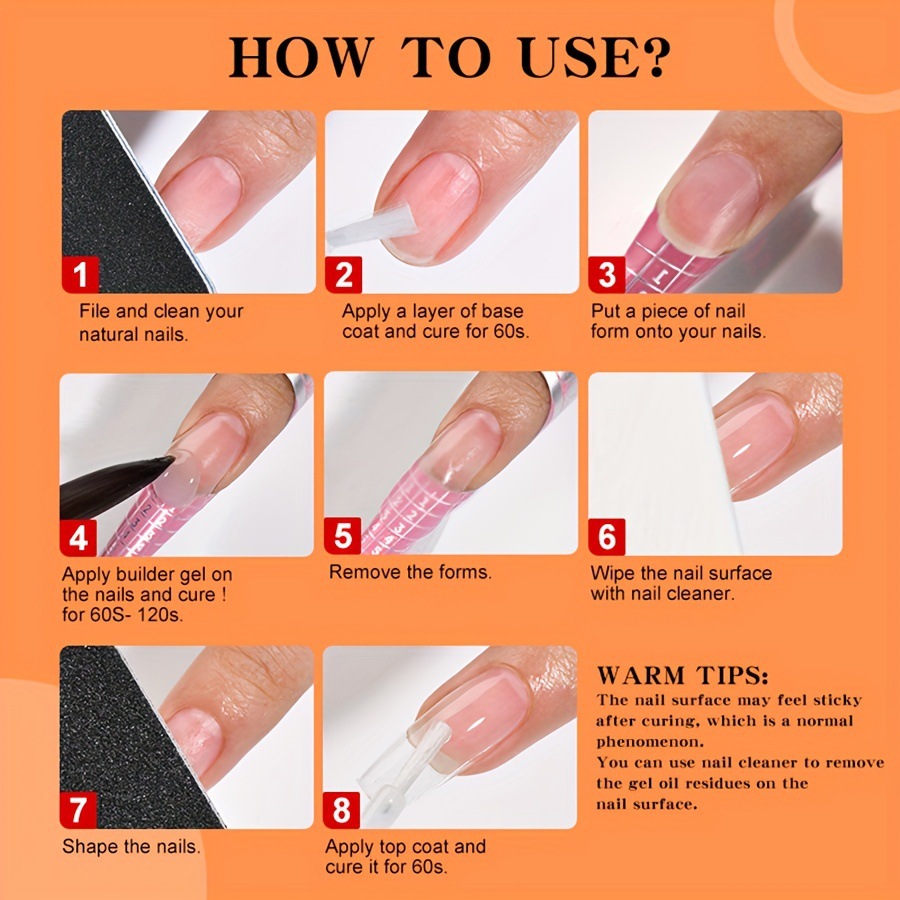 HOW TO USE?

1
File and clean your natural nails.

2
Apply a layer of base coat and cure for 60s.

3
Put a piece of nail form onto your nails.

4
Apply builder gel on the nails and cure ! for 60S- 120s.

5
Remove the forms.

6
Wipe the nail surface with nail cleaner.

7
Shape the nails.

8
Apply top coat and cure it for 60s.

WARM TIPS:
The nail surface may feel sticky after curing, which is a normal phenomenon.
You can use nail cleaner to remove the gel oil residues on the nail surface.