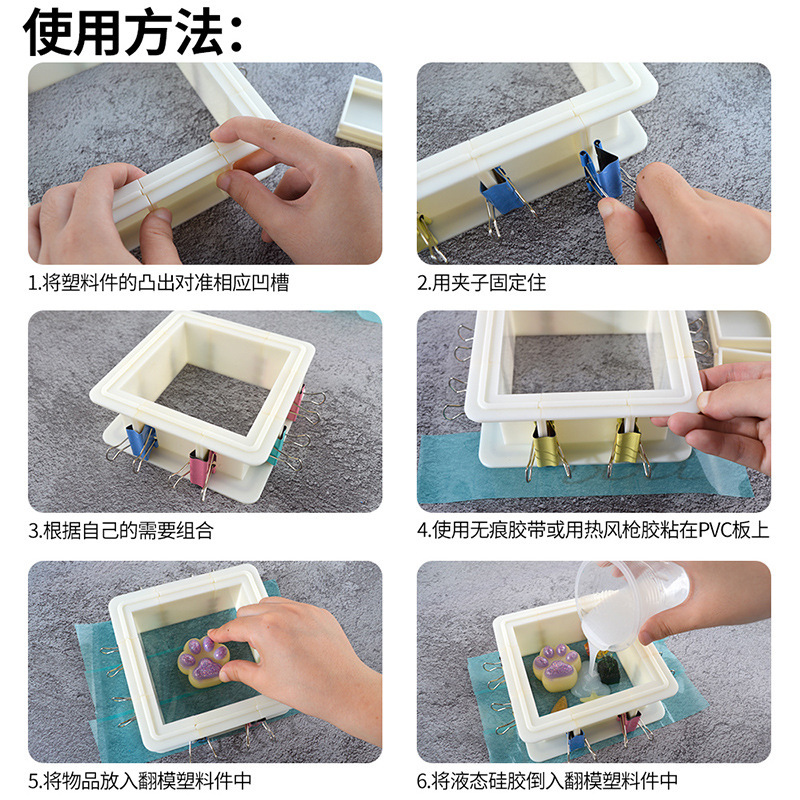 使用方法:

1.将塑料件的凸出对准相应凹槽

2.用夹子固定住

3.根据自己的需要组合

4.使用无痕胶带或用热风枪胶粘在PVC板上

5.将物品放入翻模塑料件中

6.将液态硅胶倒入翻模塑料件中