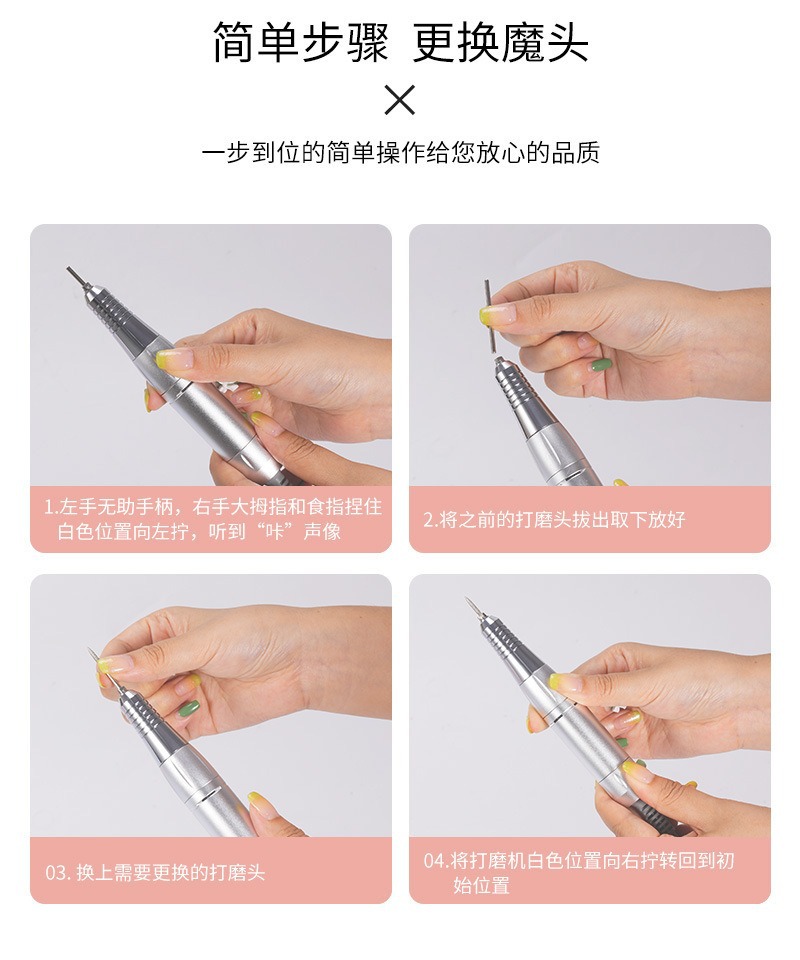 简单步骤 更换魔头

×

一步到位的简单操作给您放心的品质

1.左手无助手柄，右手大拇指和食指捏住白色位置向左拧，听到“咔”声像

2.将之前的打磨头拔出取下放好

03. 换上需要更换的打磨头

04.将打磨机白色位置向右拧转回到初始位置