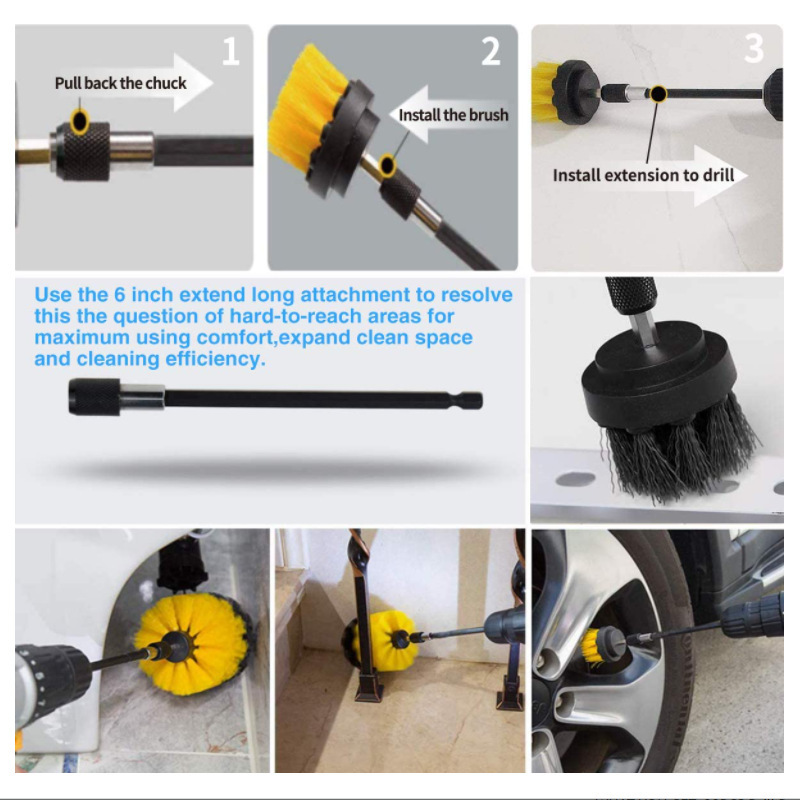 1
Pull back the chuck

2
Install the brush

3
Install extension to drill

Use the 6 inch extend long attachment to resolve this the question of hard-to-reach areas for maximum using comfort,expand clean space and cleaning efficiency.