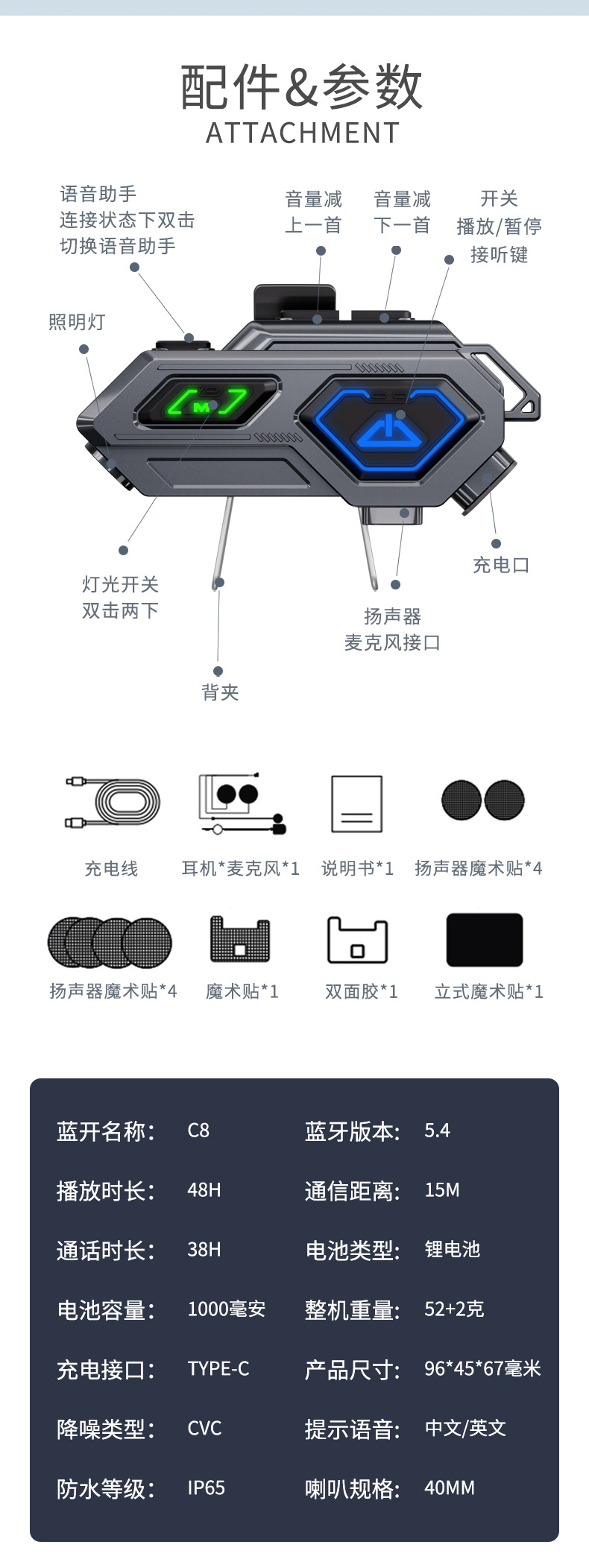 配件&参数
ATTACHMENT

语音助手
连接状态下双击
切换语音助手

音量减
上一首

音量减
下一首

开关
播放/暂停
接听键

照明灯

M

灯光开关
双击两下

背夹

扬声器
麦克风接口

充电口

充电线

耳机*麦克风*1

说明书*1

扬声器魔术贴*4

扬声器魔术贴*4

魔术贴*1

双面胶*1

立式魔术贴*1

| 蓝开名称: | C8 | 蓝牙版本: | 5.4 |
|---|---|---|---|
| 播放时长: | 48H | 通信距离: | 15M |
| 通话时长: | 38H | 电池类型: | 锂电池 |
| 电池容量: | 1000毫安 | 整机重量: | 52+2克 |
| 充电接口: | TYPE-C | 产品尺寸: | 96*45*67毫米 |
| 降噪类型: | CVC | 提示语音: | 中文/英文 |
| 防水等级: | IP65 | 喇叭规格: | 40MM |