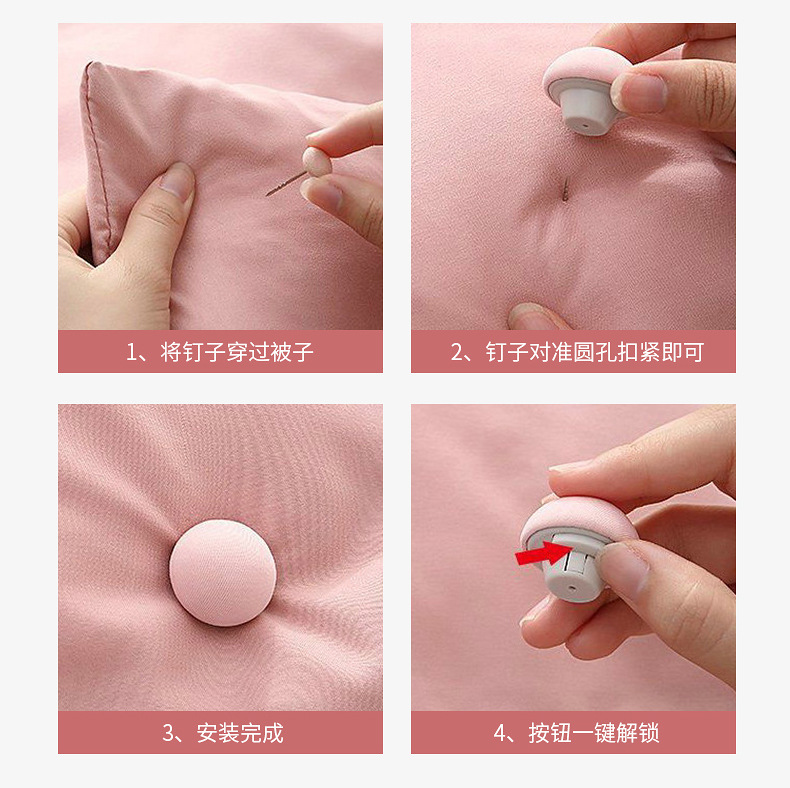 1、将钉子穿过被子

2、钉子对准圆孔扣紧即可

3、安装完成

4、按钮一键解锁