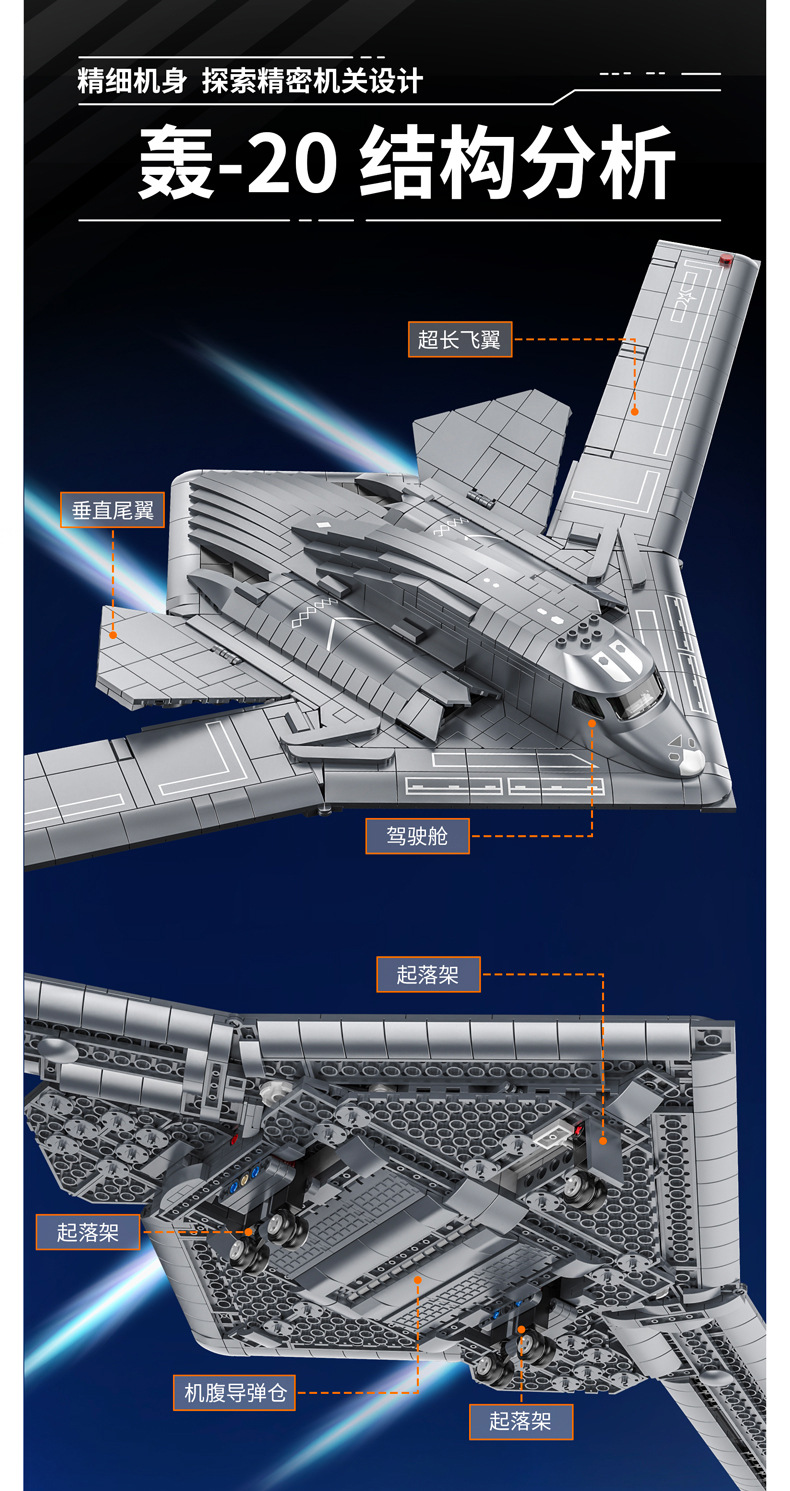 精细机身 探索精密机关设计

轰-20 结构分析

超长飞翼

垂直尾翼

驾驶舱

起落架

起落架

机腹导弹仓

起落架