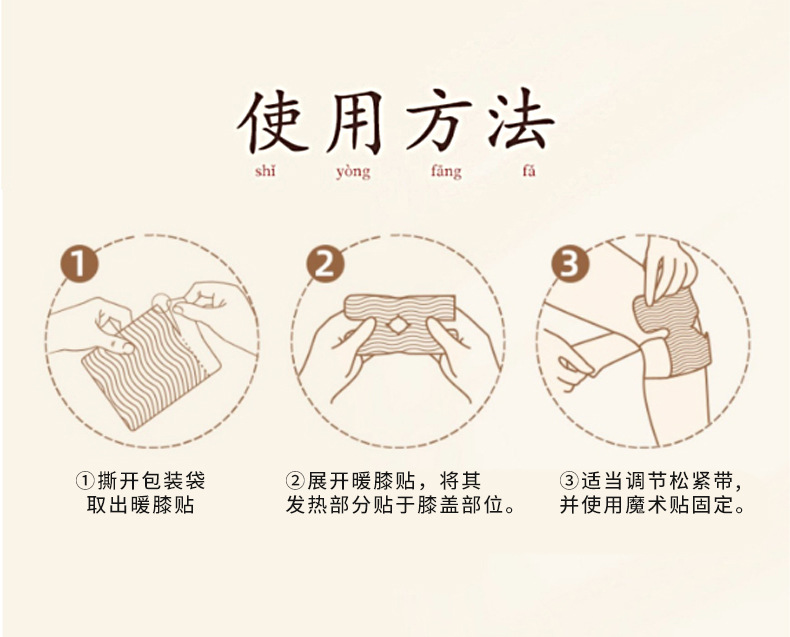 使用方法
shǐ yòng fāng fǎ

1

2

3

①撕开包装袋
取出暖膝贴

②展开暖膝贴，将其
发热部分贴于膝盖部位。

③适当调节松紧带，
并使用魔术贴固定。