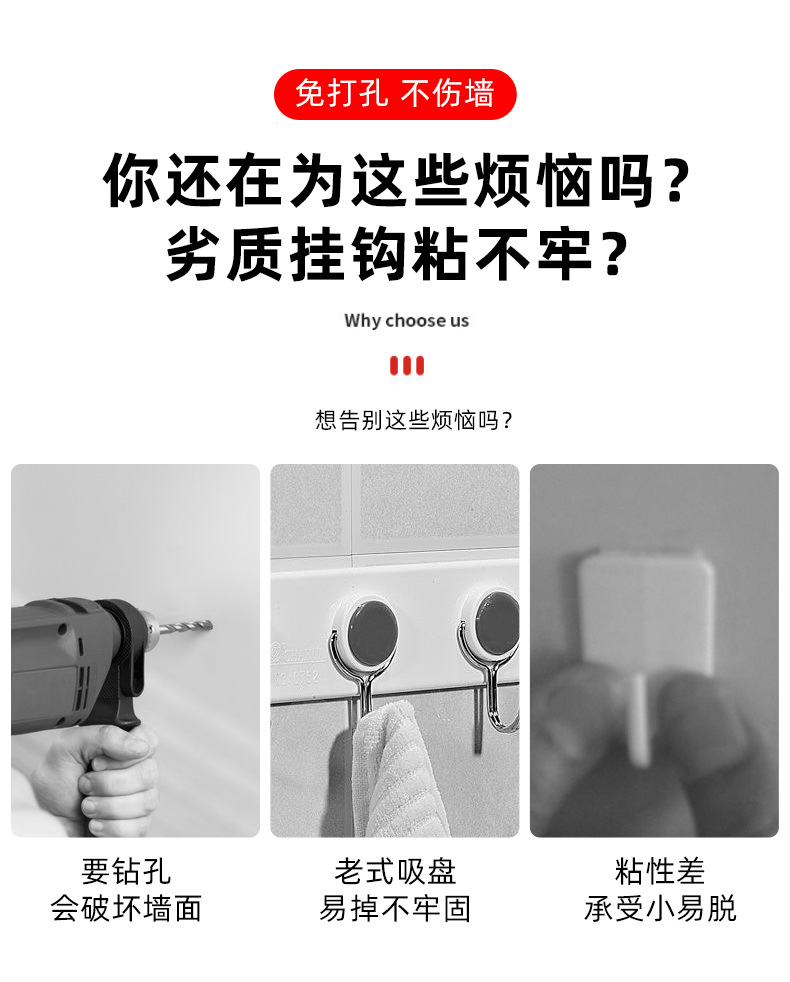 免打孔 不伤墙

你还在为这些烦恼吗？
劣质挂钩粘不牢？

Why choose us

想告别这些烦恼吗？

要钻孔
会破坏墙面

老式吸盘
易掉不牢固

粘性差
承受小易脱