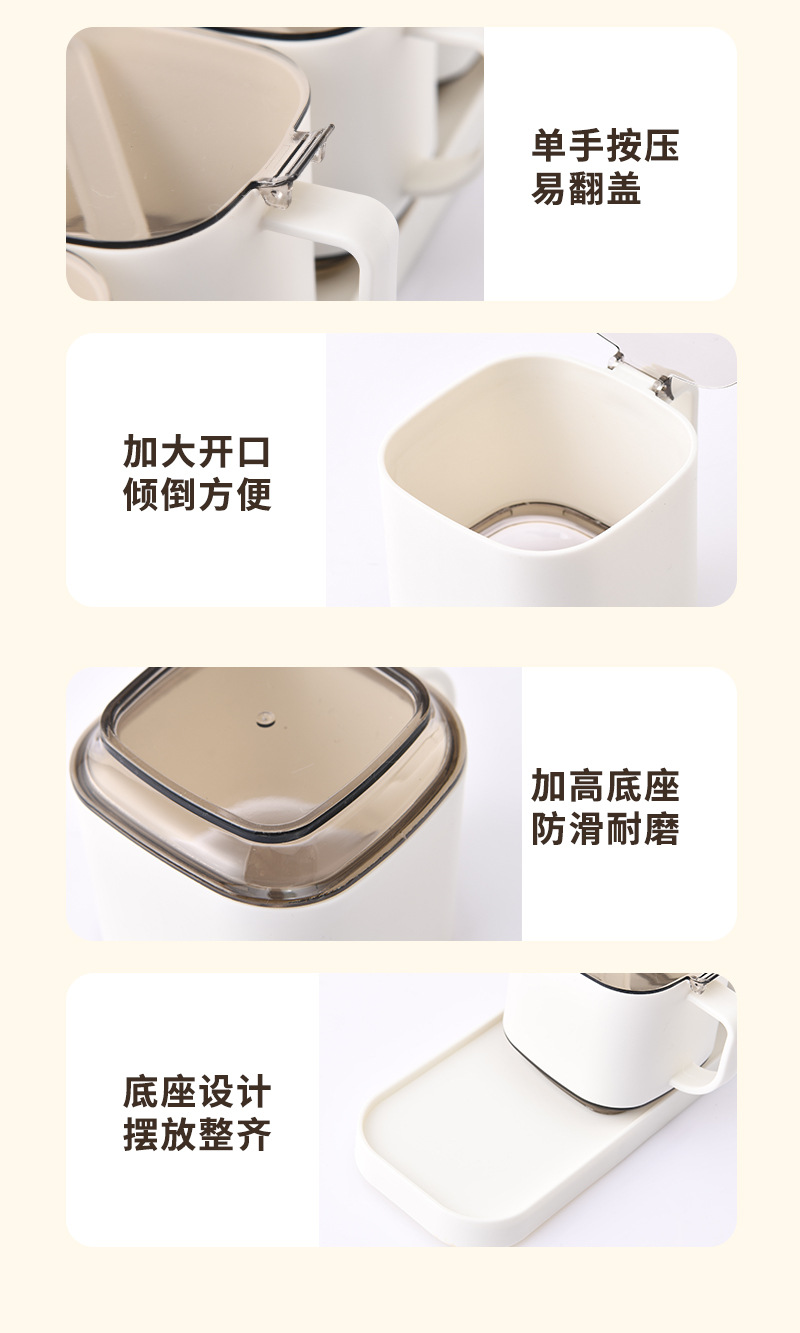 单手按压
易翻盖

加大开口
倾倒方便

加高底座
防滑耐磨

底座设计
摆放整齐