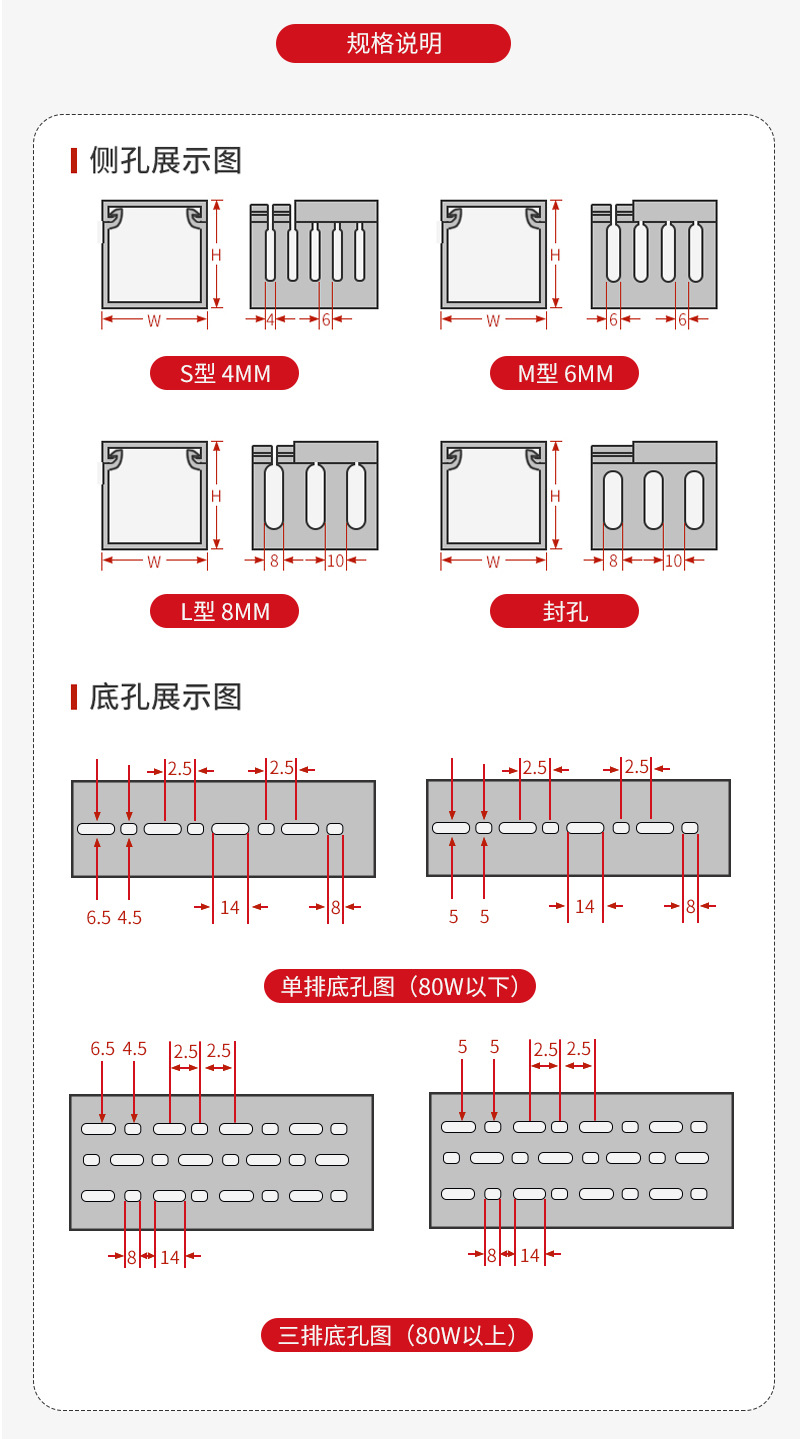 规格说明

侧孔展示图

H
W
4
6
S型 4MM

H
W
6
6
M型 6MM

H
W
8
10
L型 8MM

H
W
8
10
封孔

底孔展示图

2.5
2.5
6.5
4.5
14
8

2.5
2.5
5
5
14
8

单排底孔图（80W以下）

6.5
4.5
2.5
2.5
8
14

5
5
2.5
2.5
8
14

三排底孔图（80W以上）