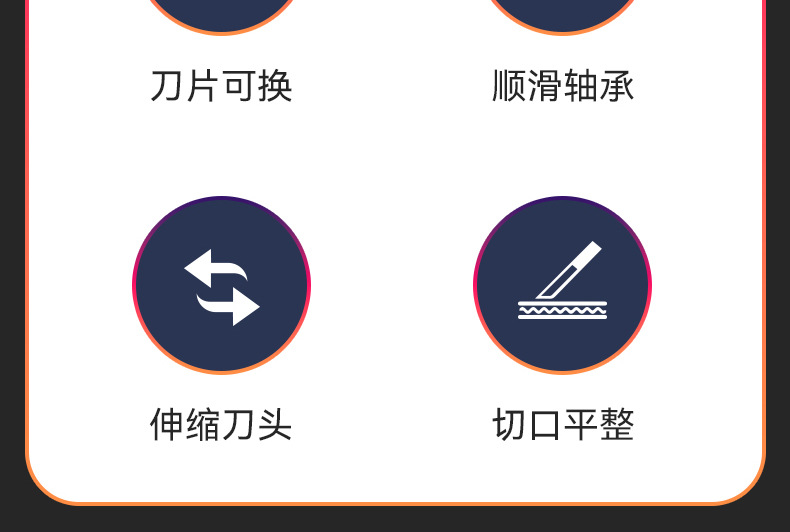 刀片可换

顺滑轴承

伸缩刀头

切口平整