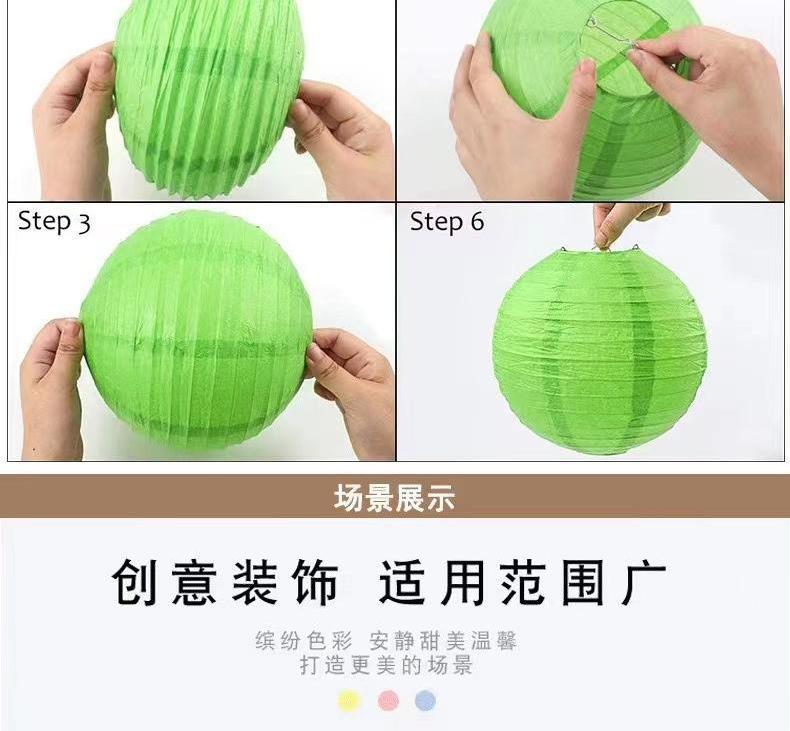 Step 3

Step 6

场景展示

创意装饰 适用范围广

缤纷色彩 安静甜美温馨
打造更美的场景