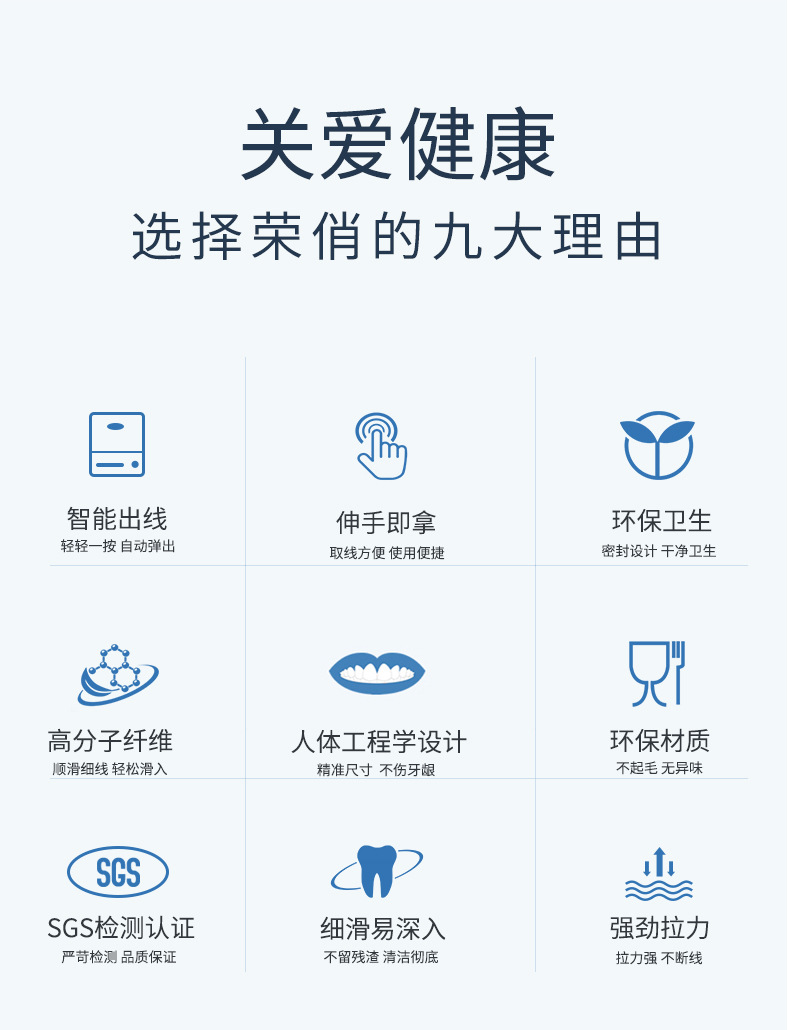 关爱健康

选择荣俏的九大理由

智能出线
轻轻一按 自动弹出

伸手即拿
取线方便 使用便捷

环保卫生
密封设计 干净卫生

高分子纤维
顺滑细线 轻松滑入

人体工程学设计
精准尺寸 不伤牙龈

环保材质
不起毛 无异味

SGS

SGS检测认证
严苛检测 品质保证

细滑易深入
不留残渣 清洁彻底

强劲拉力
拉力强 不断线