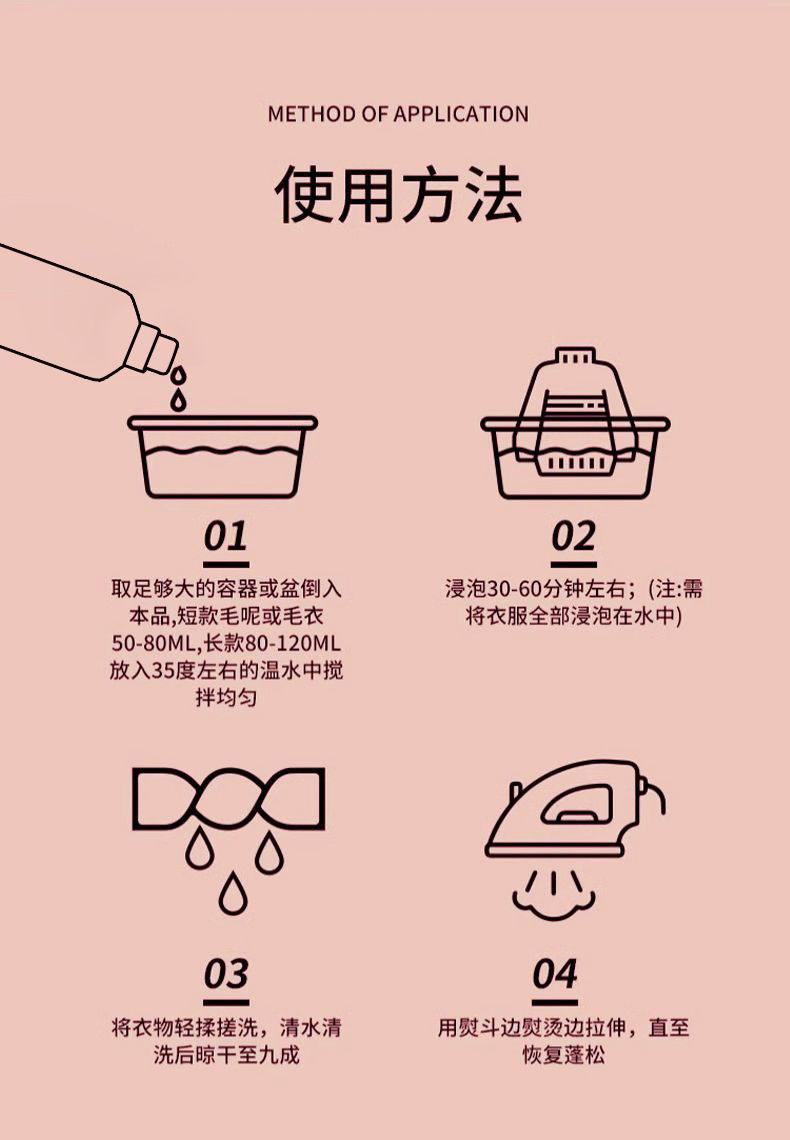 METHOD OF APPLICATION

使用方法

01

取足够大的容器或盆倒入本品,短款毛呢或毛衣50-80ML,长款80-120ML放入35度左右的温水中搅拌均匀

02

浸泡30-60分钟左右；(注:需将衣服全部浸泡在水中)

03

将衣物轻揉搓洗，清水清洗后晾干至九成

04

用熨斗边熨烫边拉伸，直至恢复蓬松