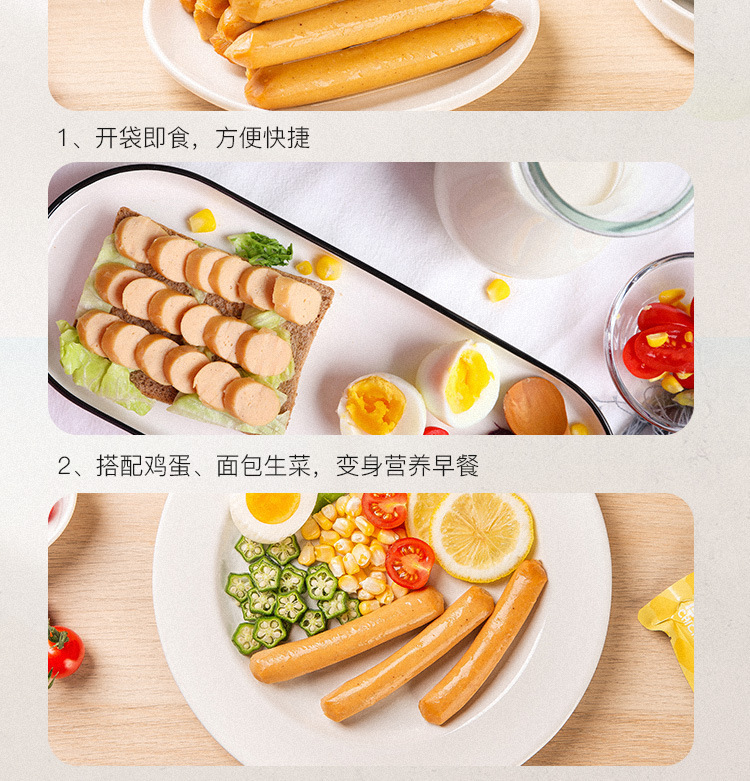 1、开袋即食，方便快捷

2、搭配鸡蛋、面包生菜，变身营养早餐