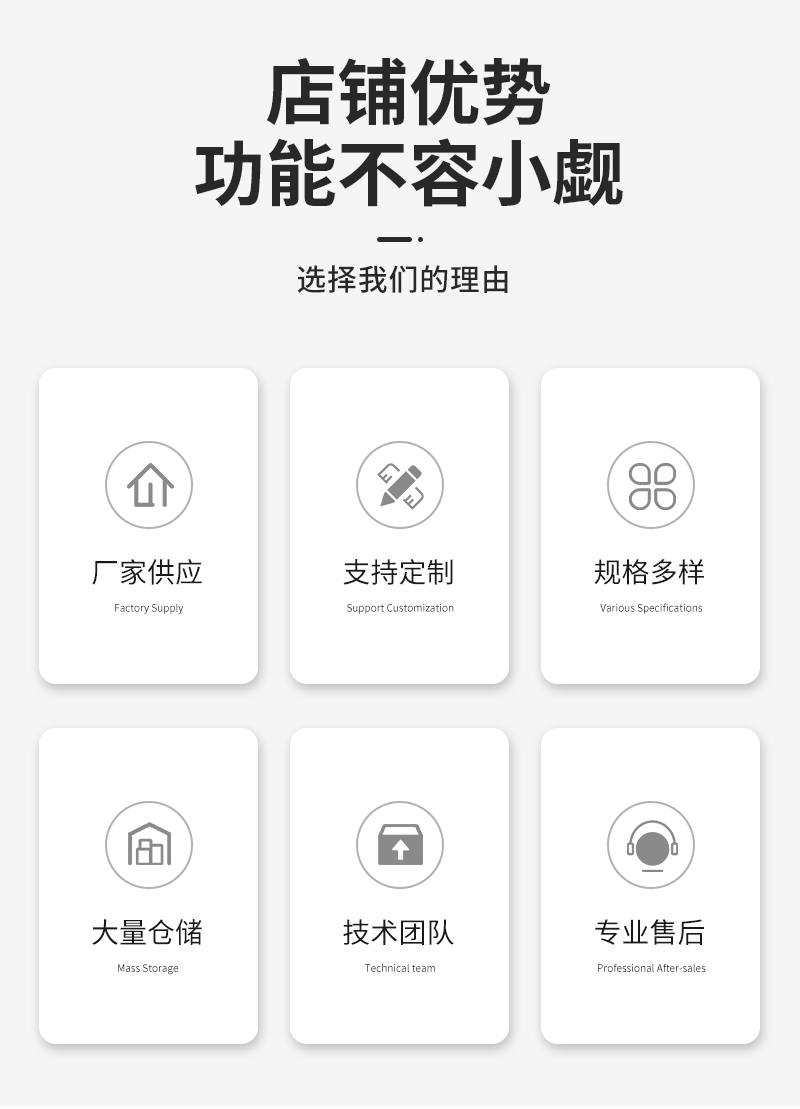 店铺优势
功能不容小觑

选择我们的理由

厂家供应
Factory Supply

支持定制
Support Customization

规格多样
Various Specifications

大量仓储
Mass Storage

技术团队
Technical team

专业售后
Professional After-sales