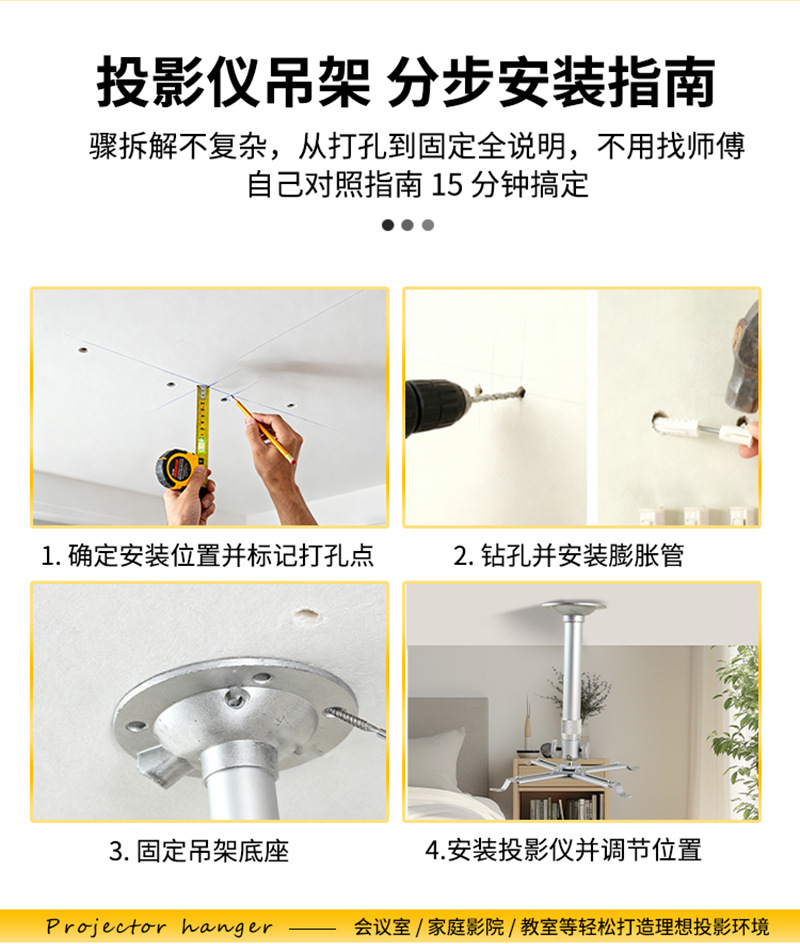 投影仪吊架 分步安装指南

骤拆解不复杂，从打孔到固定全说明，不用找师傅
自己对照指南 15 分钟搞定

1. 确定安装位置并标记打孔点

2. 钻孔并安装膨胀管

3. 固定吊架底座

4.安装投影仪并调节位置

Projector hanger —— 会议室 / 家庭影院 / 教室等轻松打造理想投影环境