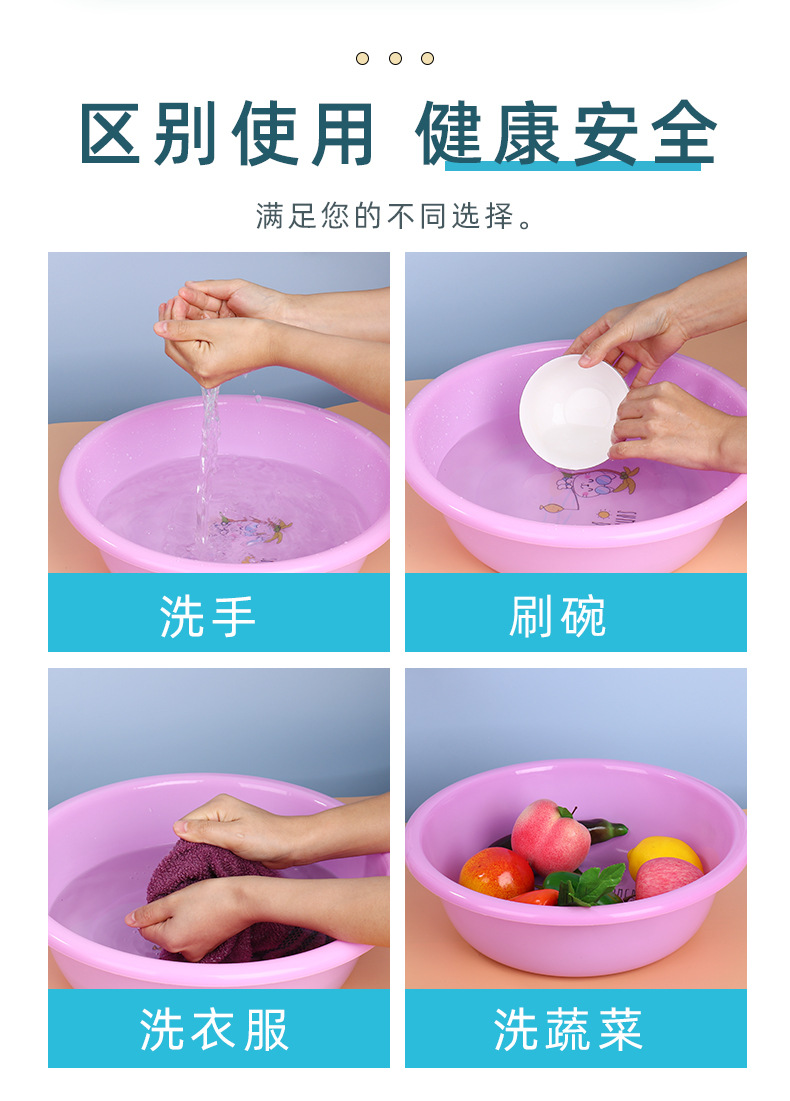 区别使用 健康安全

满足您的不同选择。

洗手

刷碗

洗衣服

洗蔬菜