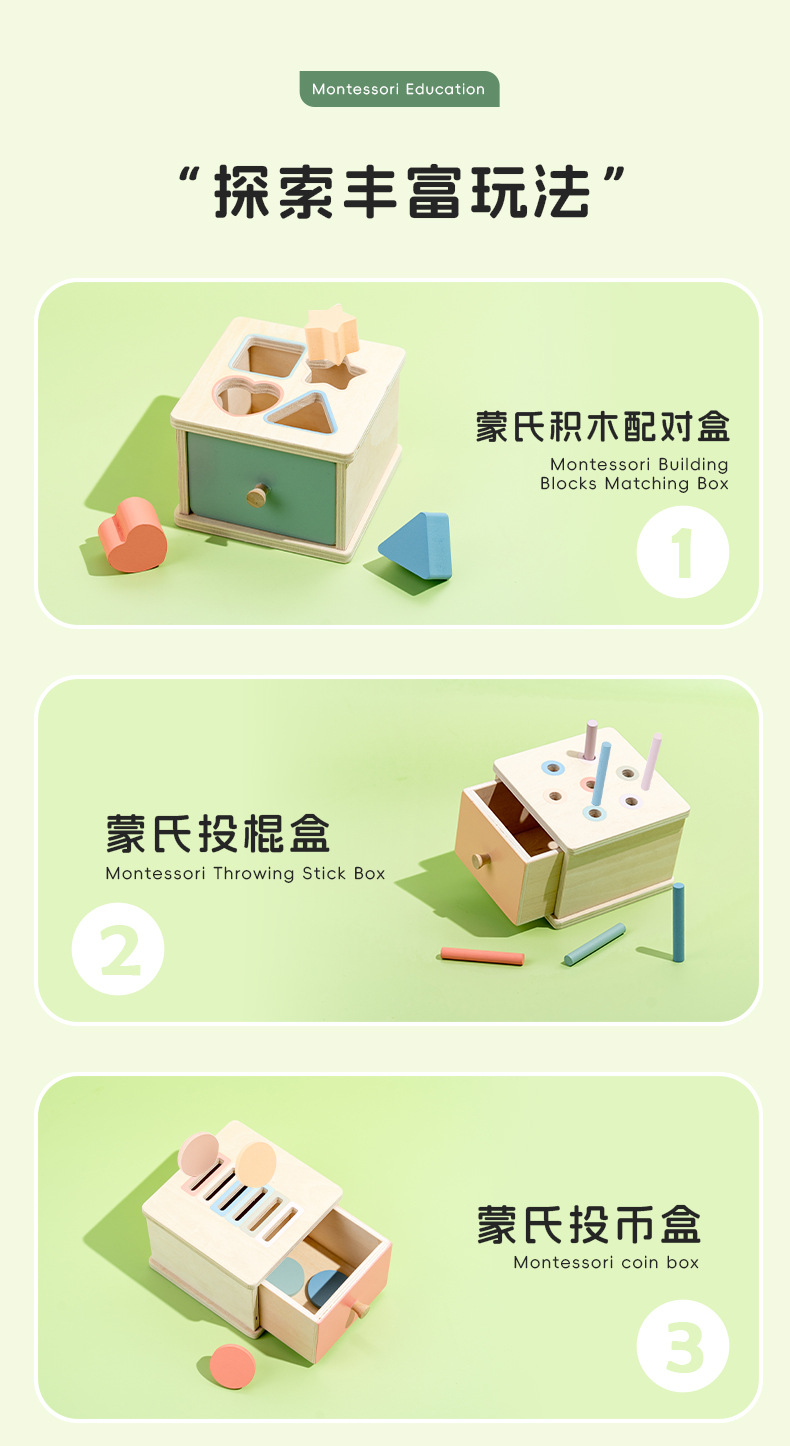 Montessori Education

“探索丰富玩法”

蒙氏积木配对盒
Montessori Building Blocks Matching Box

1

蒙氏投棍盒
Montessori Throwing Stick Box

2

蒙氏投币盒
Montessori coin box

3