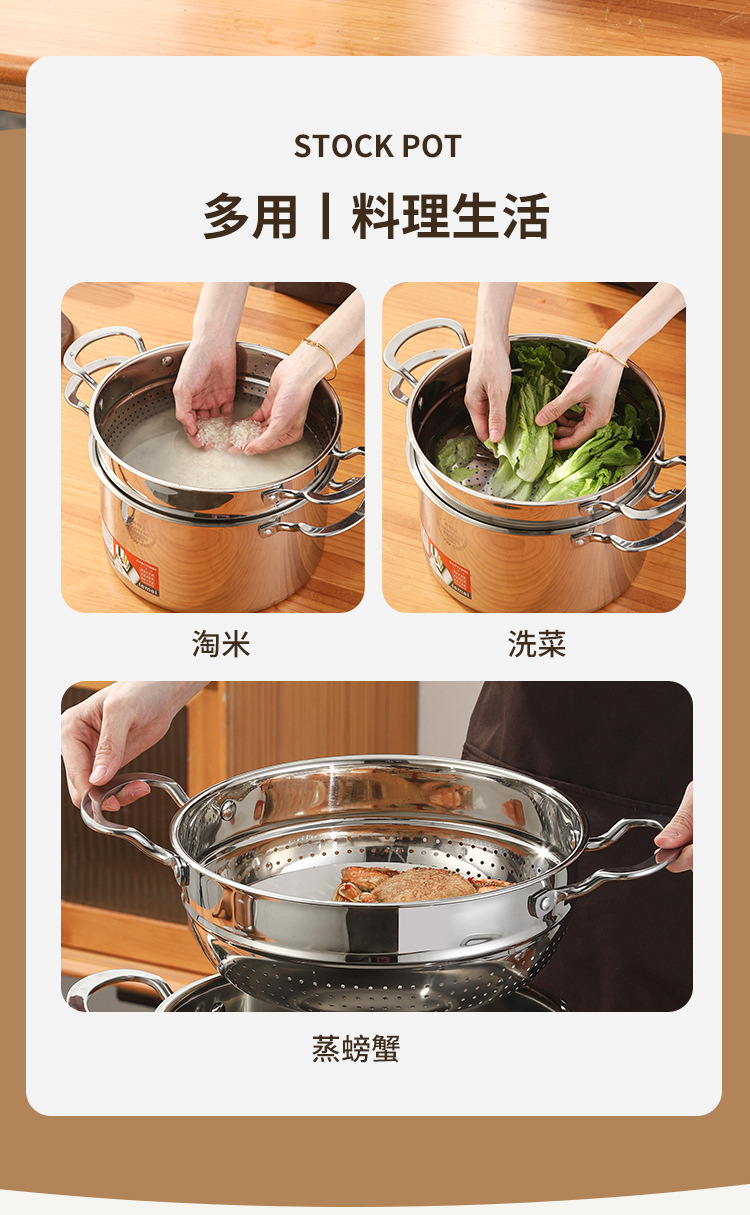 STOCK POT

多用丨料理生活

淘米

洗菜

蒸螃蟹