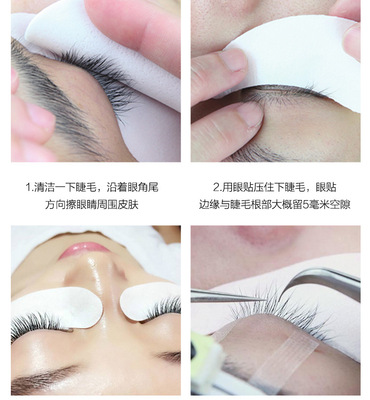 1.清洁一下睫毛，沿着眼角尾方向擦眼睛周围皮肤

2.用眼贴压住下睫毛，眼贴边缘与睫毛根部大概留5毫米空隙