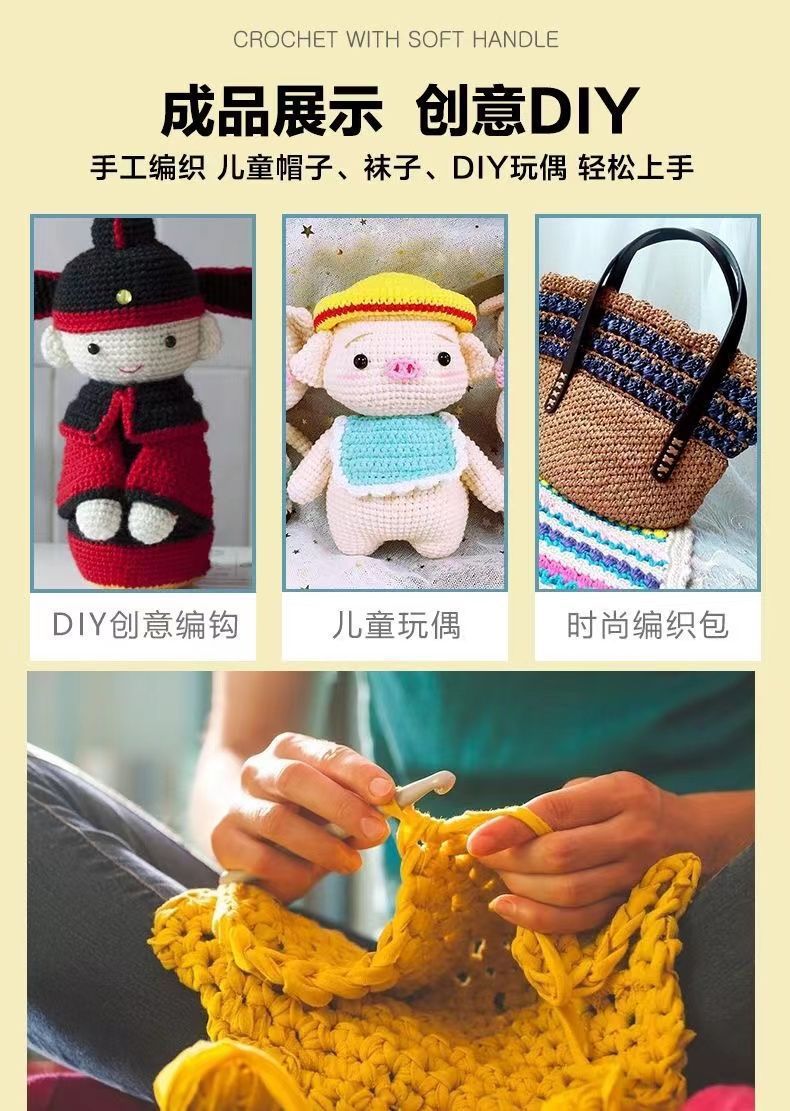 CROCHET WITH SOFT HANDLE

成品展示 创意DIY

手工编织 儿童帽子、袜子、DIY玩偶 轻松上手

DIY创意编钩

儿童玩偶

时尚编织包