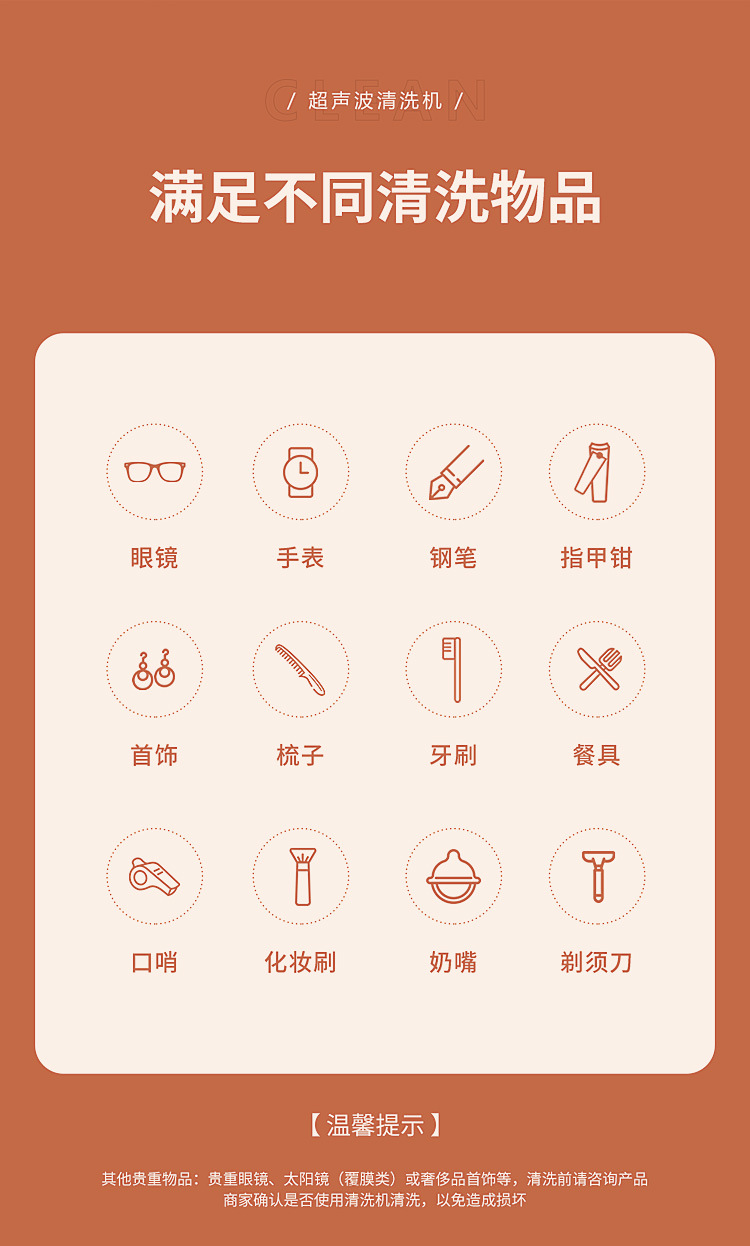 / 超声波清洗机 /

CLEAN

满足不同清洗物品

眼镜 手表 钢笔 指甲钳

首饰 梳子 牙刷 餐具

口哨 化妆刷 奶嘴 剃须刀

【温馨提示】

其他贵重物品：贵重眼镜、太阳镜（覆膜类）或奢侈品首饰等，清洗前请咨询产品商家确认是否使用清洗机清洗，以免造成损坏