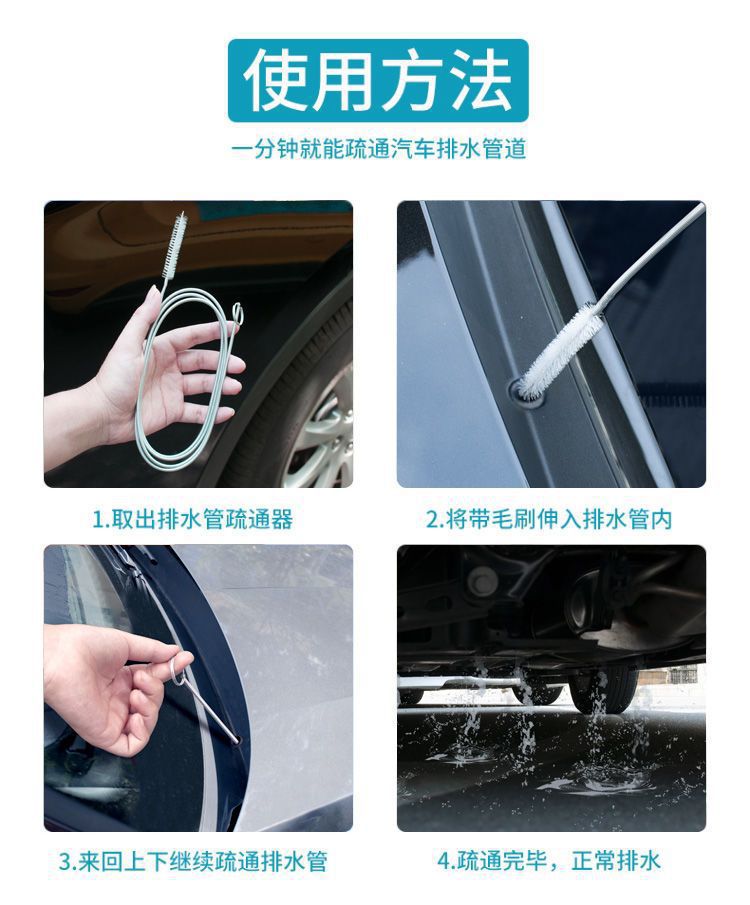 使用方法

一分钟就能疏通汽车排水管道

1.取出排水管疏通器

2.将带毛刷伸入排水管内

3.来回上下继续疏通排水管

4.疏通完毕，正常排水