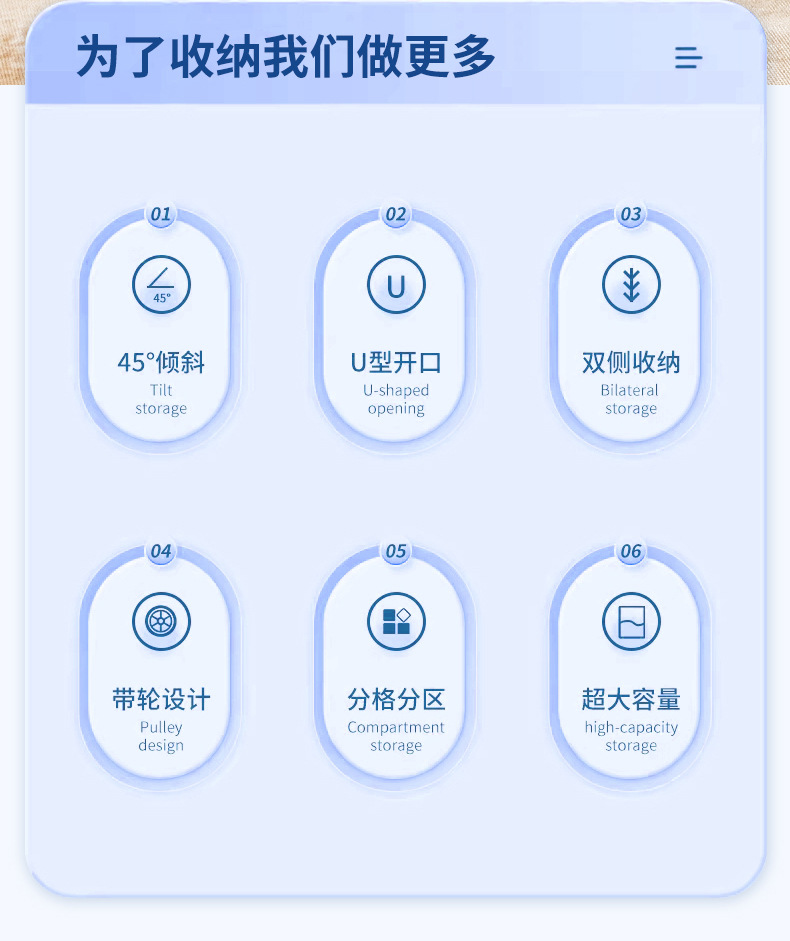 为了收纳我们做更多

01
45°
45°倾斜
Tilt
storage

02
U
U型开口
U-shaped
opening

03
双侧收纳
Bilateral
storage

04
带轮设计
Pulley
design

05
分格分区
Compartment
storage

06
超大容量
high-capacity
storage