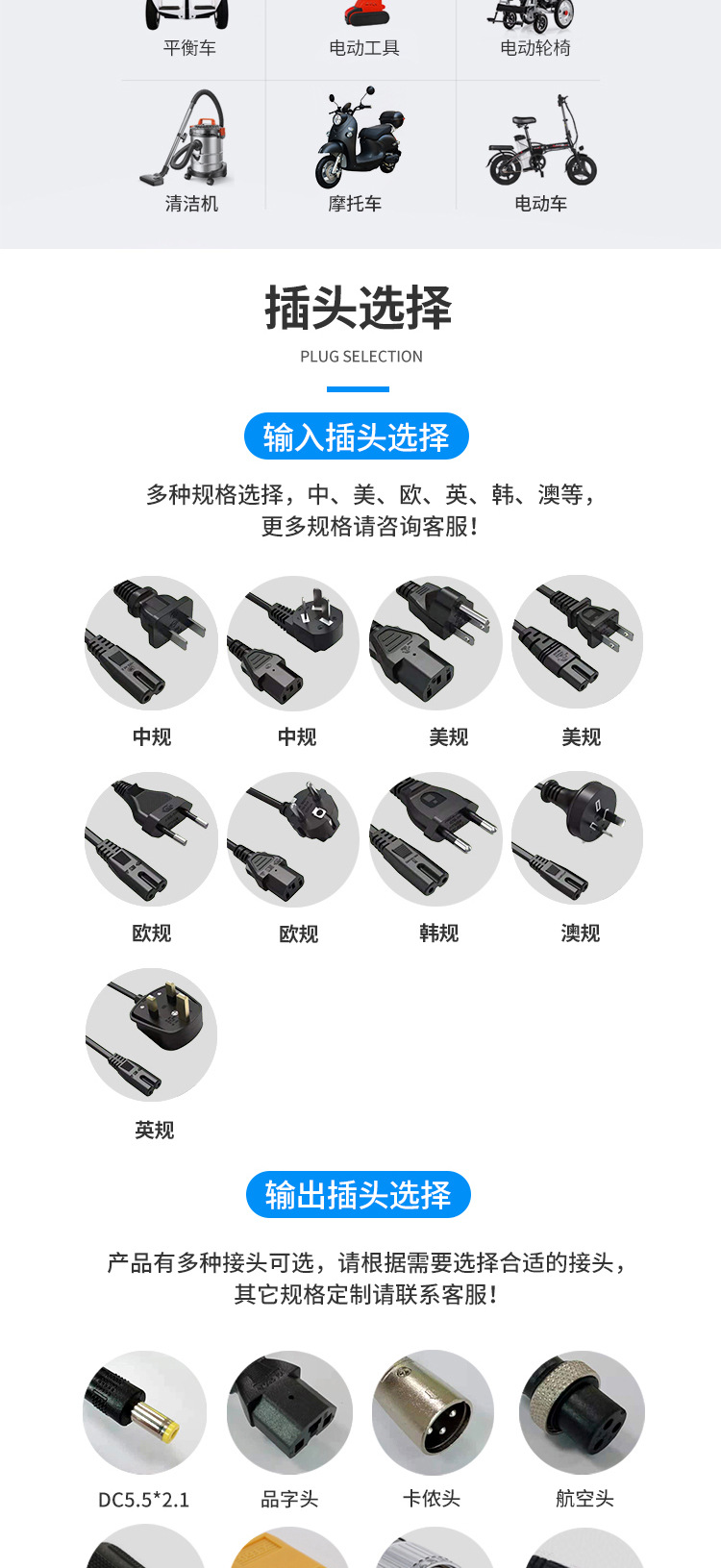 平衡车
电动工具
电动轮椅
清洁机
摩托车
电动车

插头选择
PLUG SELECTION

输入插头选择

多种规格选择，中、美、欧、英、韩、澳等，更多规格请咨询客服！

中规
中规
美规
美规
欧规
欧规
韩规
澳规
英规

输出插头选择

产品有多种接头可选，请根据需要选择合适的接头，其它规格定制请联系客服！

DC5.5*2.1
品字头
卡侬头
航空头